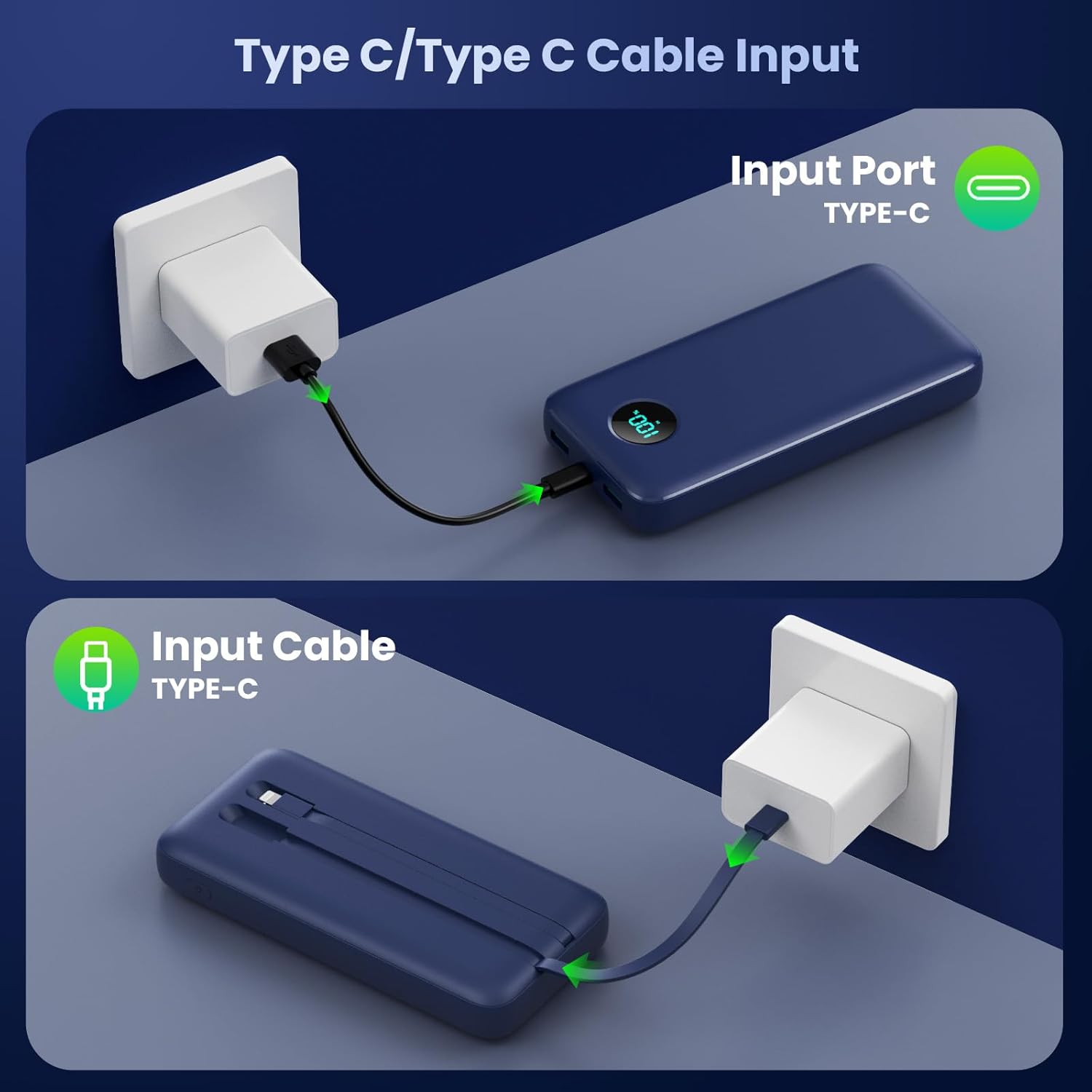 Type C/Type C Cable Input

Input Port
TYPE-C

100

Input Cable
TYPE-C