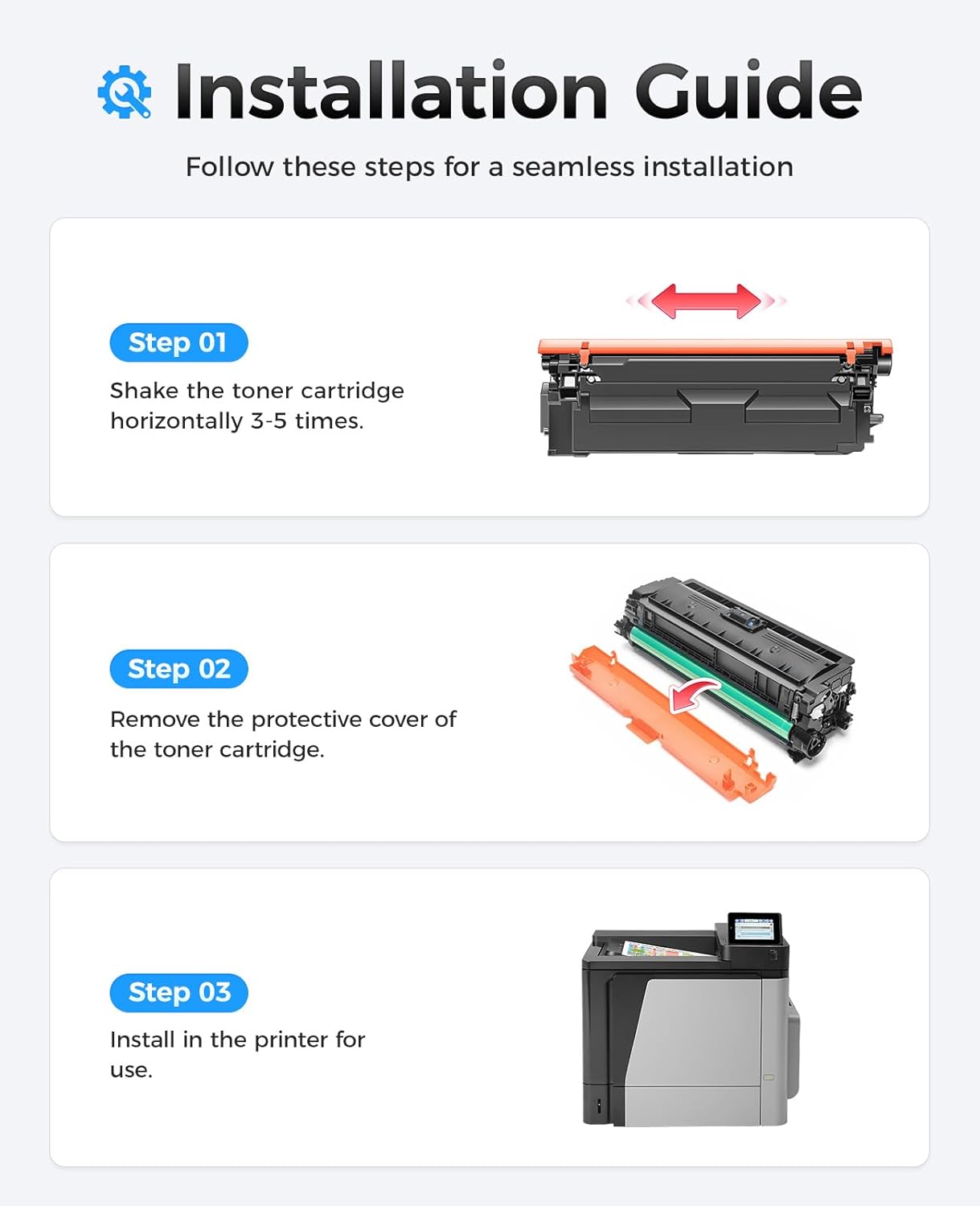 Installation Guide

Follow these steps for a seamless installation

Step 01

Shake the toner cartridge horizontally 3-5 times.

Step 02

Remove the protective cover of the toner cartridge.

Step 03

Install in the printer for use.