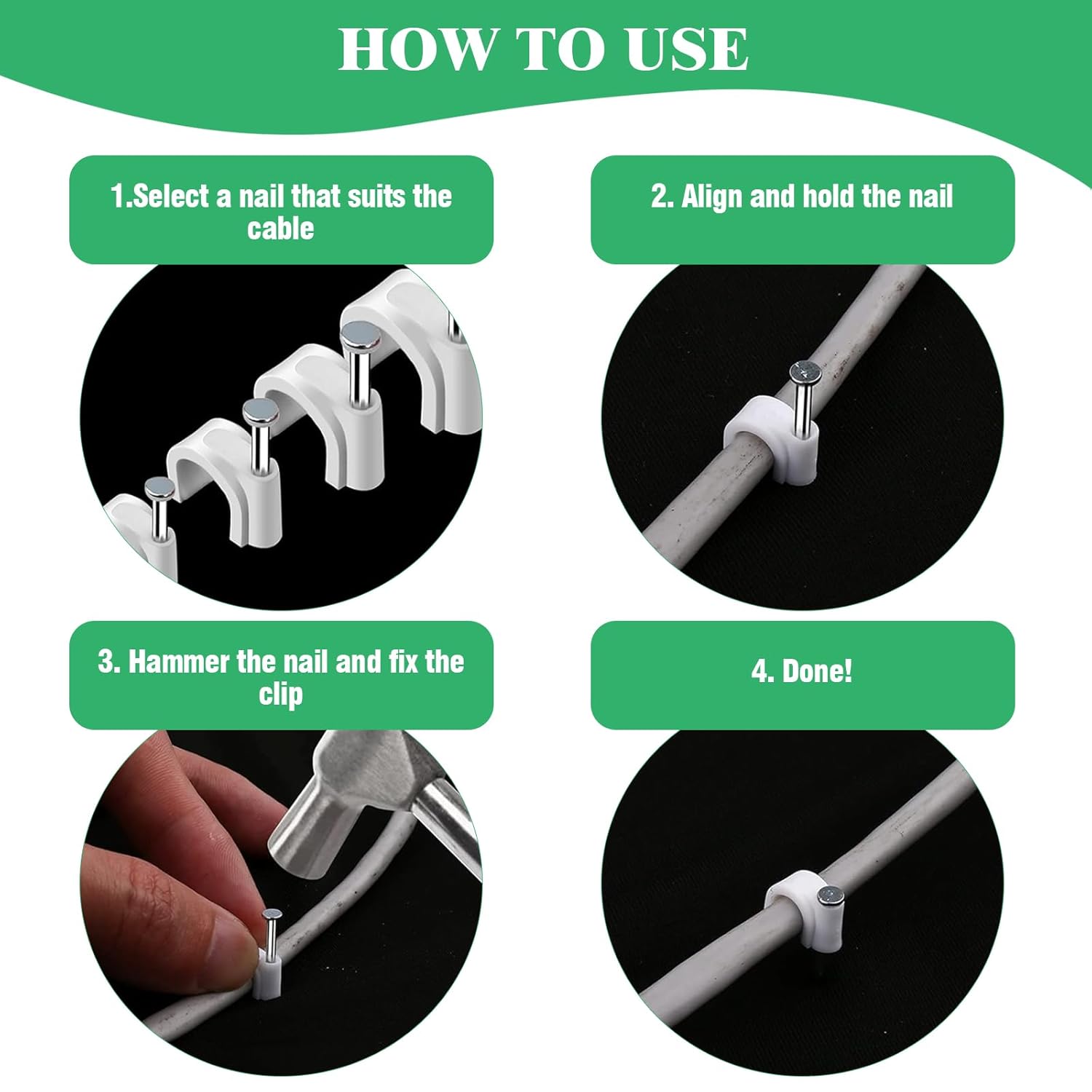 HOW TO USE

1.Select a nail that suits the cable

2. Align and hold the nail

3. Hammer the nail and fix the clip

4. Done!