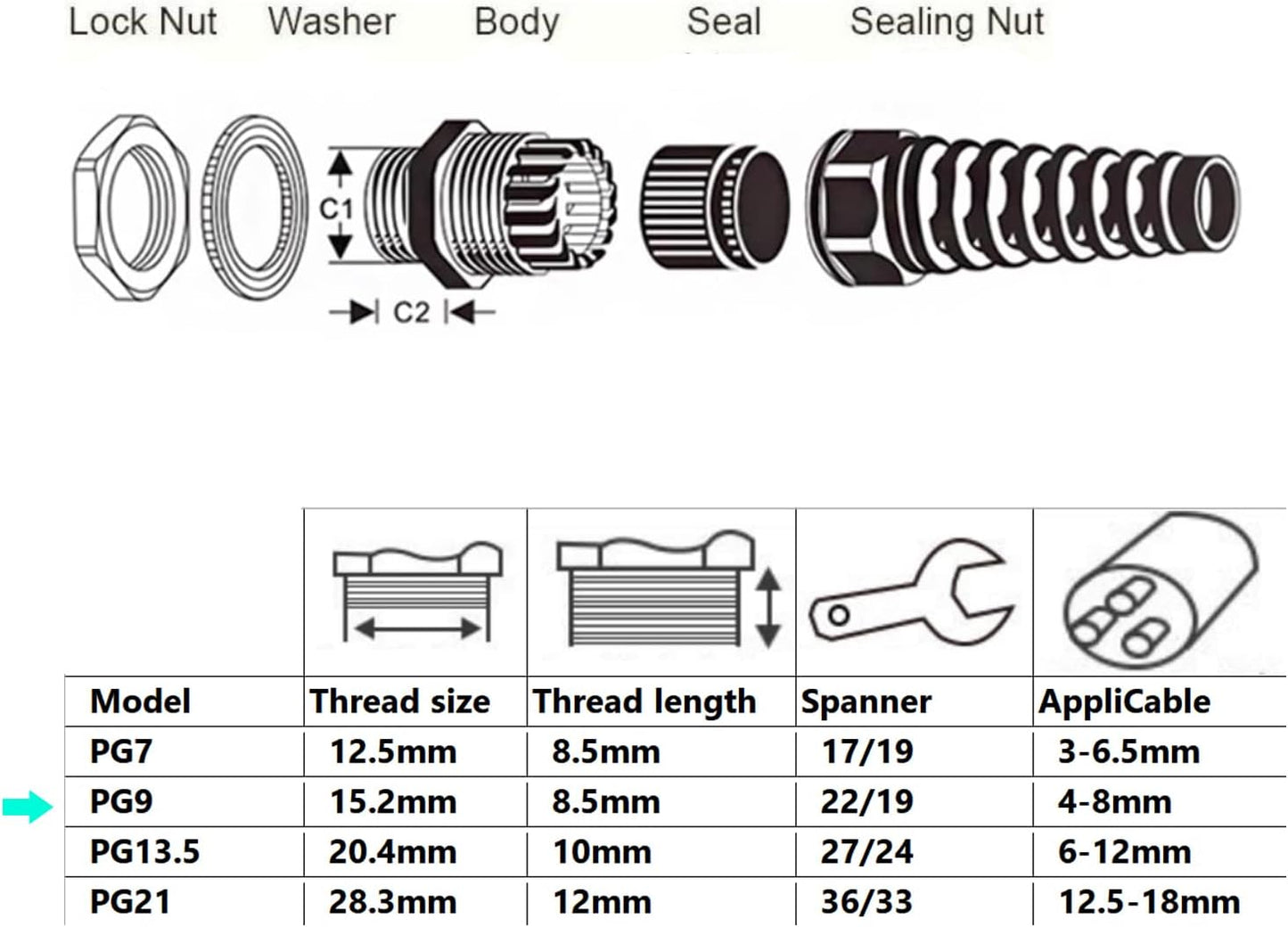 Lock Nut Washer Body Seal Sealing Nut

C1

C2

| Model | Thread size | Thread length | Spanner | AppliCable |
|---|---|---|---|---|
| PG7 | 12.5mm | 8.5mm | 17/19 | 3-6.5mm |
| PG9 | 15.2mm | 8.5mm | 22/19 | 4-8mm |
| PG13.5 | 20.4mm | 10mm | 27/24 | 6-12mm |
| PG21 | 28.3mm | 12mm | 36/33 | 12.5-18mm |