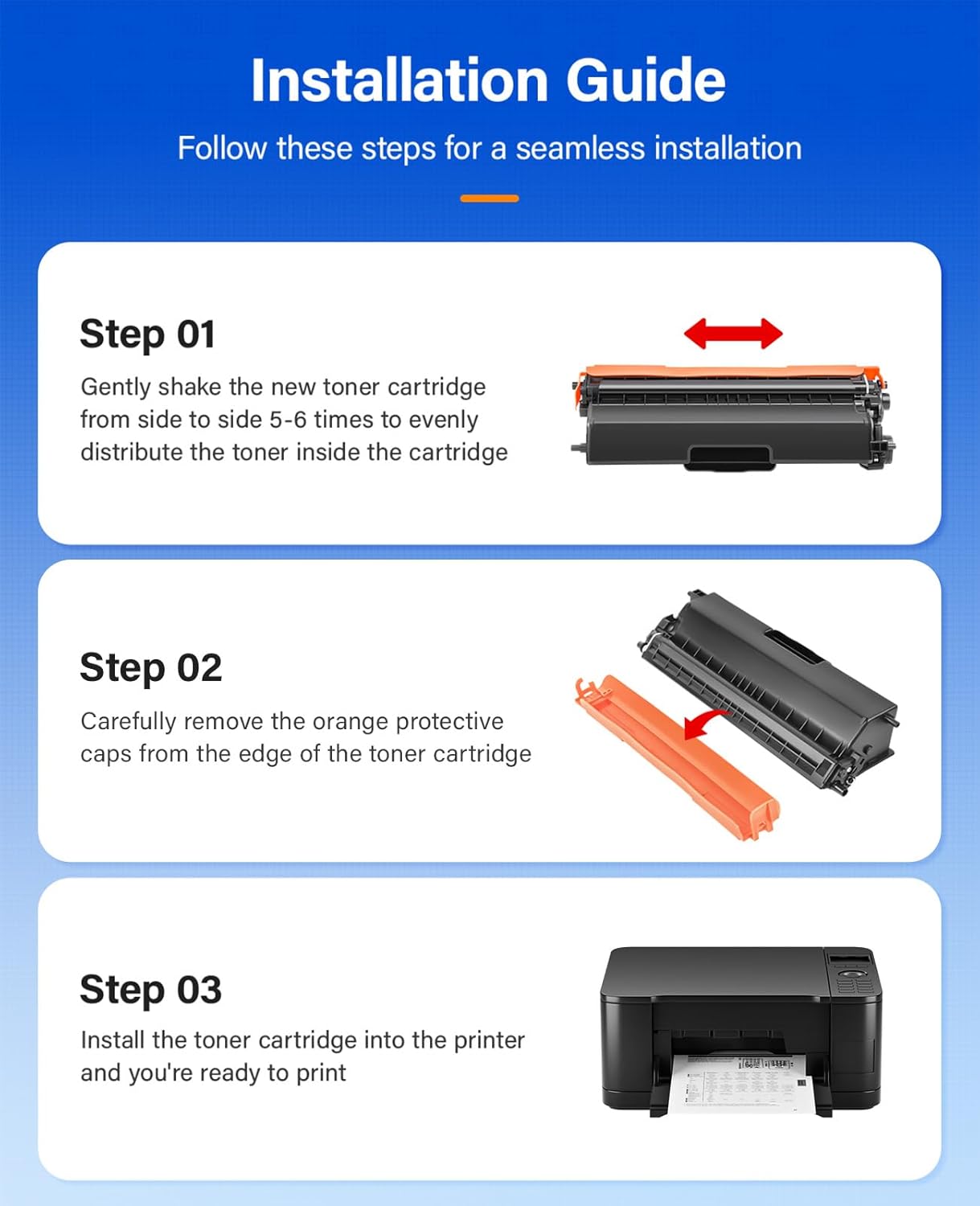 Installation Guide

Follow these steps for a seamless installation

Step 01

Gently shake the new toner cartridge from side to side 5-6 times to evenly distribute the toner inside the cartridge

Step 02

Carefully remove the orange protective caps from the edge of the toner cartridge

Step 03

Install the toner cartridge into the printer and you're ready to print