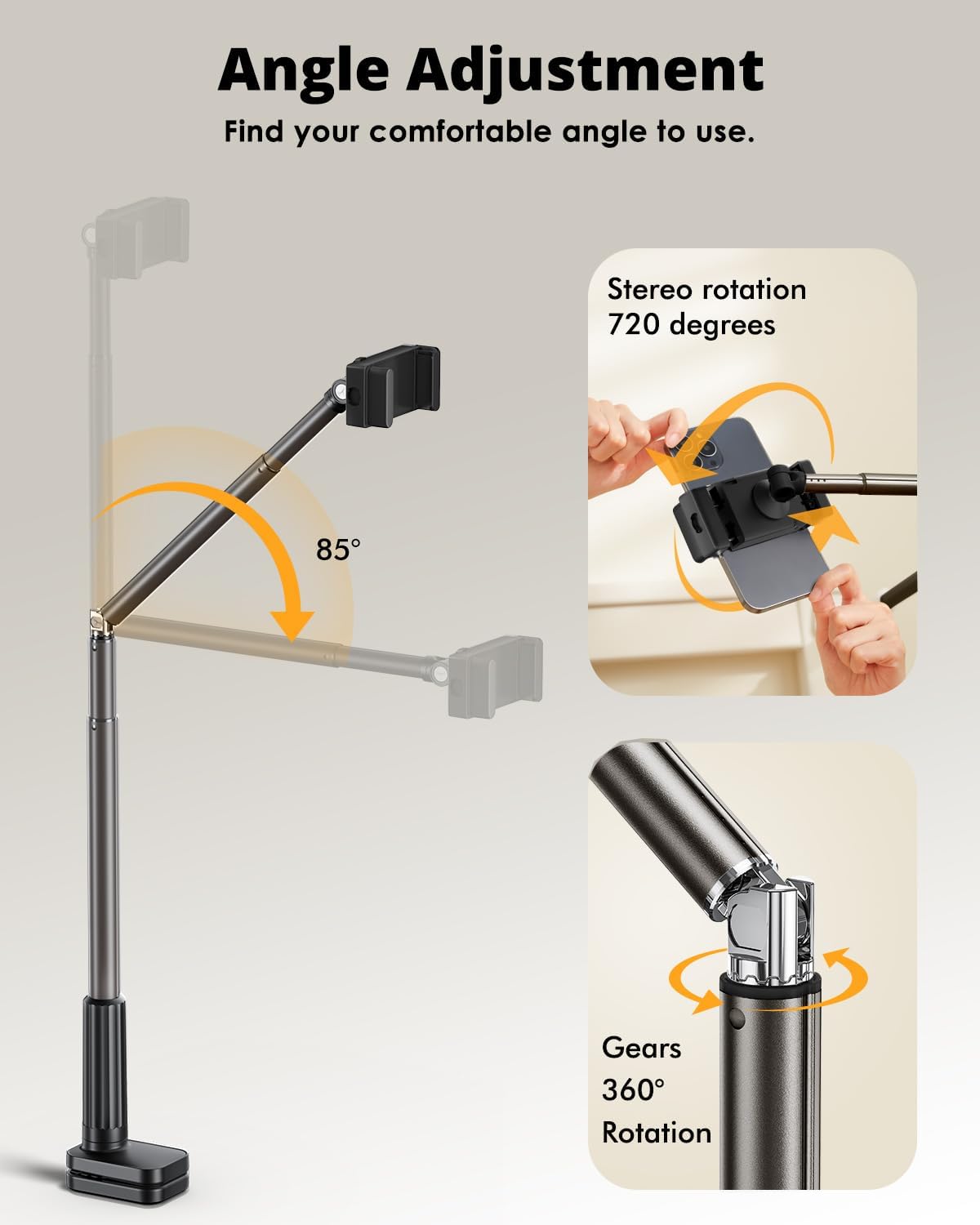 Angle Adjustment

Find your comfortable angle to use.

85°

Stereo rotation
720 degrees

Gears
360°
Rotation