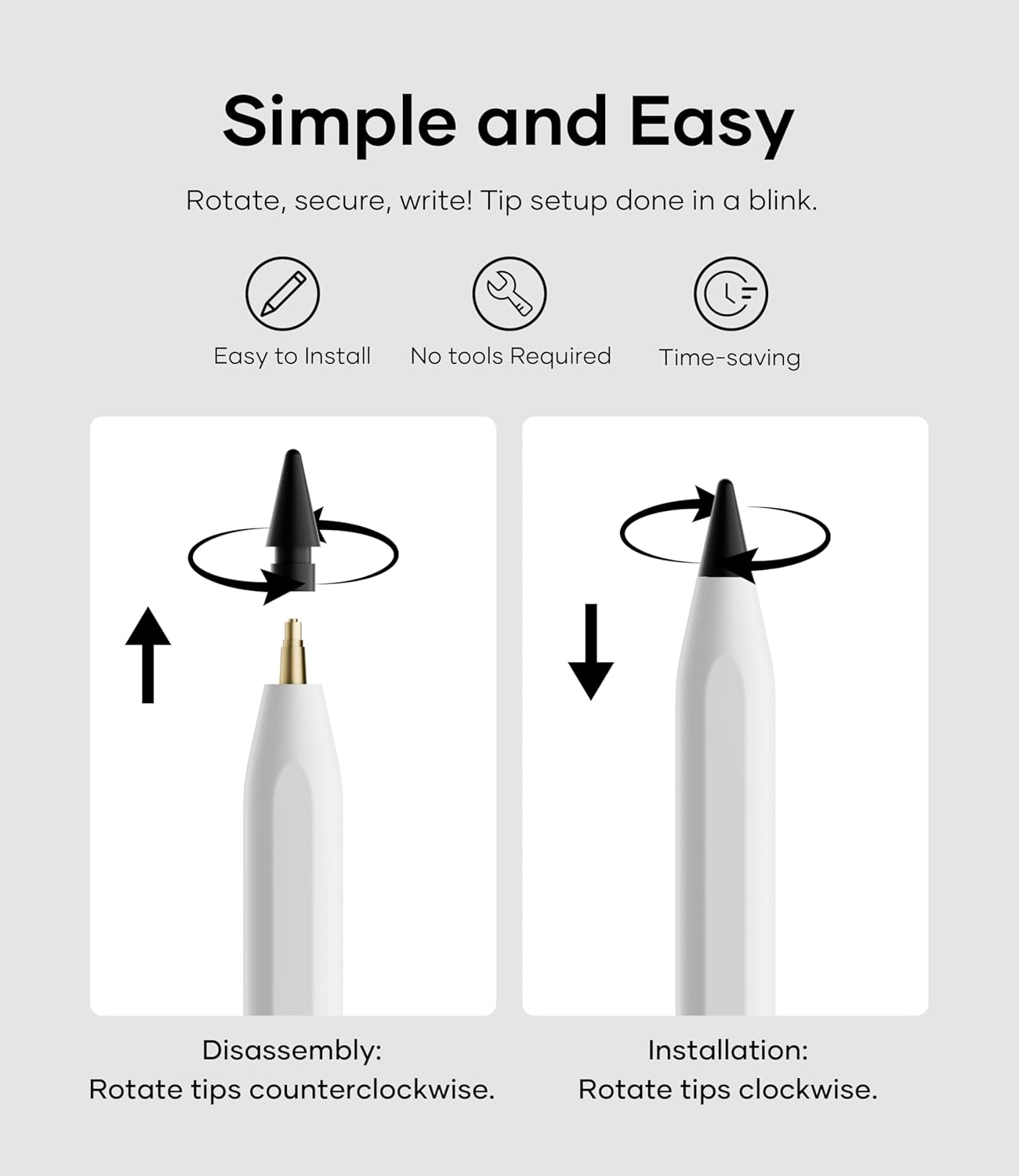 Simple and Easy

Rotate, secure, write! Tip setup done in a blink.

Easy to Install

No tools Required

Time-saving

Disassembly:
Rotate tips counterclockwise.

Installation:
Rotate tips clockwise.