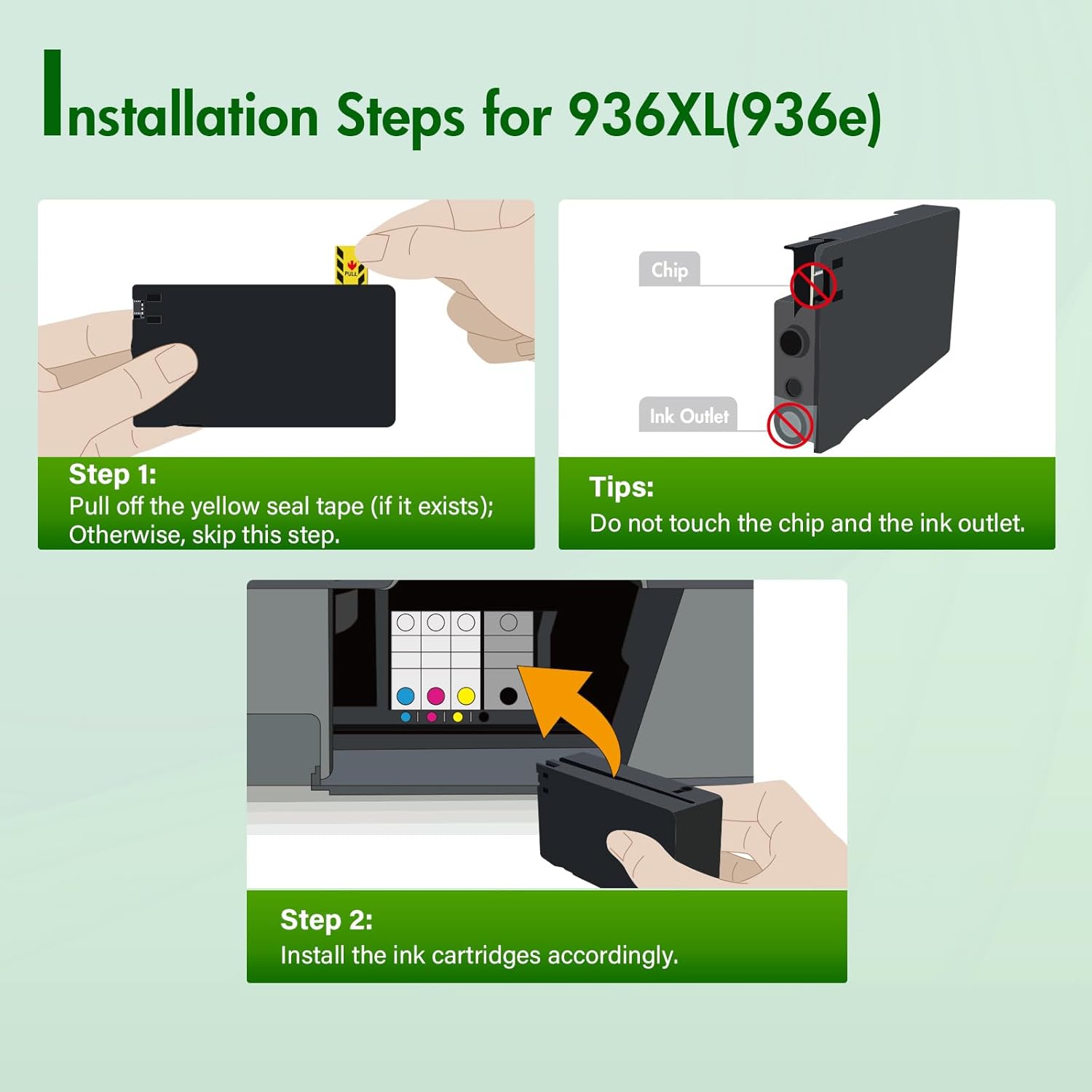 Installation Steps for 936XL(936e)

PULL

Step 1:
Pull off the yellow seal tape (if it exists); Otherwise, skip this step.

Chip

Ink Outlet

Tips:
Do not touch the chip and the ink outlet.

Step 2:
Install the ink cartridges accordingly.