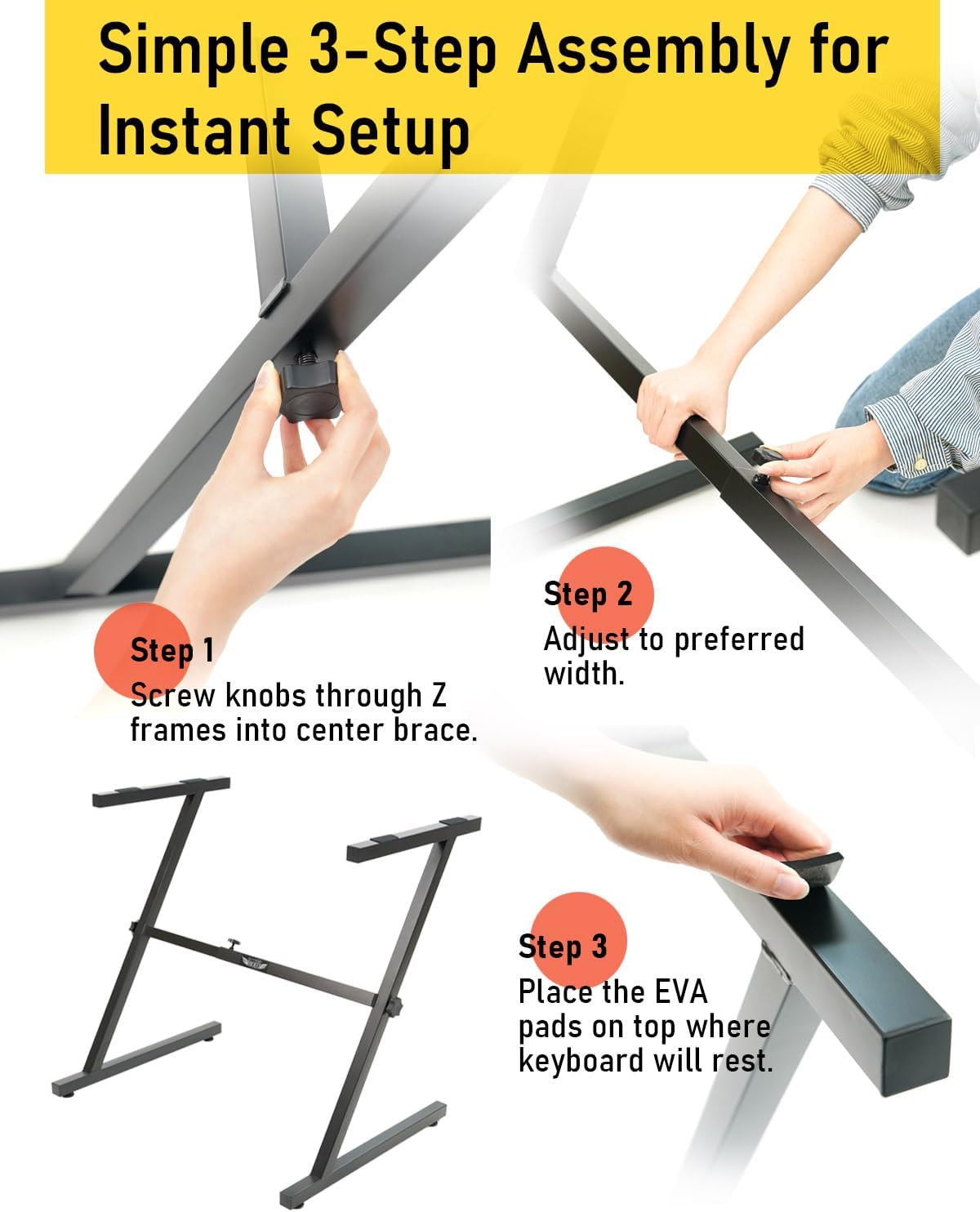 Simple 3-Step Assembly for Instant Setup

Step 1
Screw knobs through Z frames into center brace.

Step 2
Adjust to preferred width.

Step 3
Place the EVA pads on top where keyboard will rest.