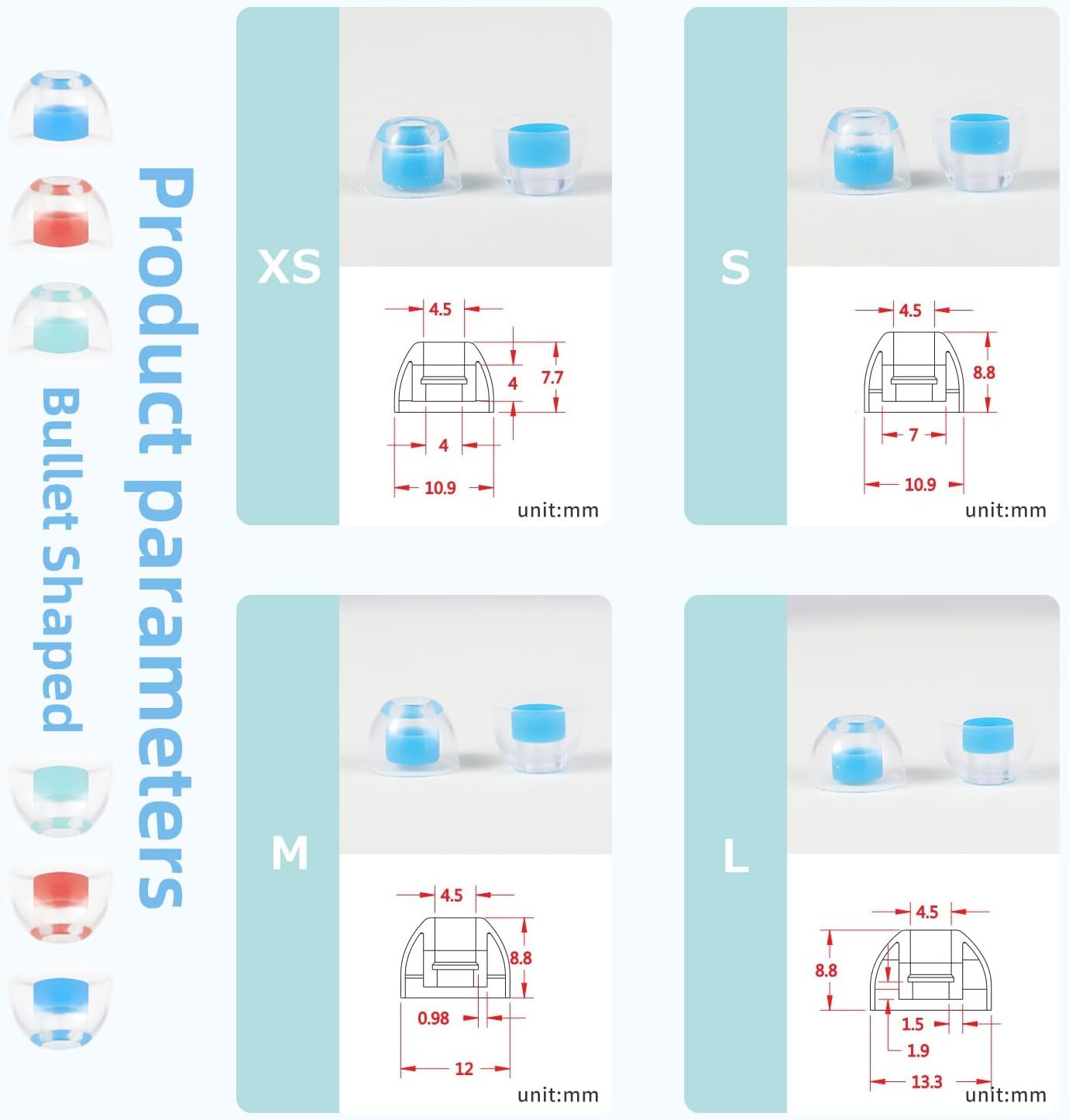 Product parameters

Bullet Shaped

XS

4.5
4
7.7
4
10.9
unit:mm

S

4.5
8.8
7
10.9
unit:mm

M

4.5
8.8
0.98
12
unit:mm

L

4.5
8.8
1.5
1.9
13.3
unit:mm