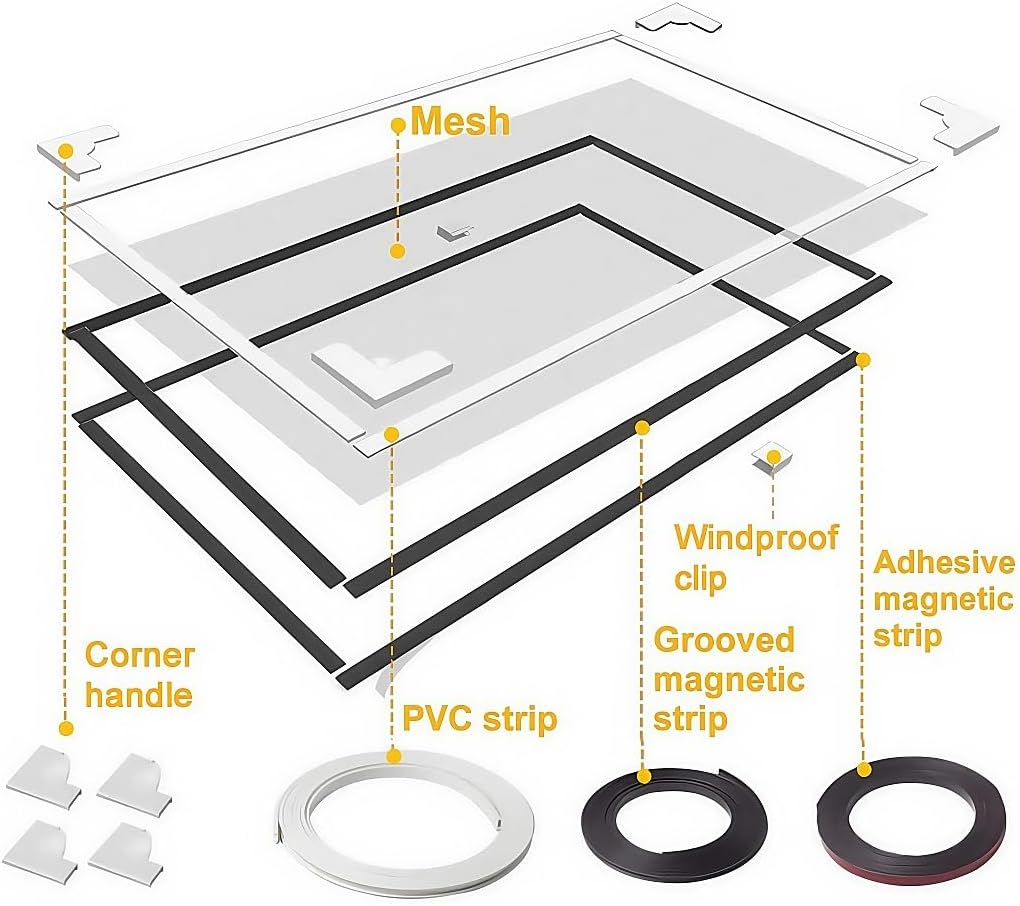 Mesh

Windproof clip

Adhesive magnetic strip

Corner handle

Grooved magnetic strip

PVC strip