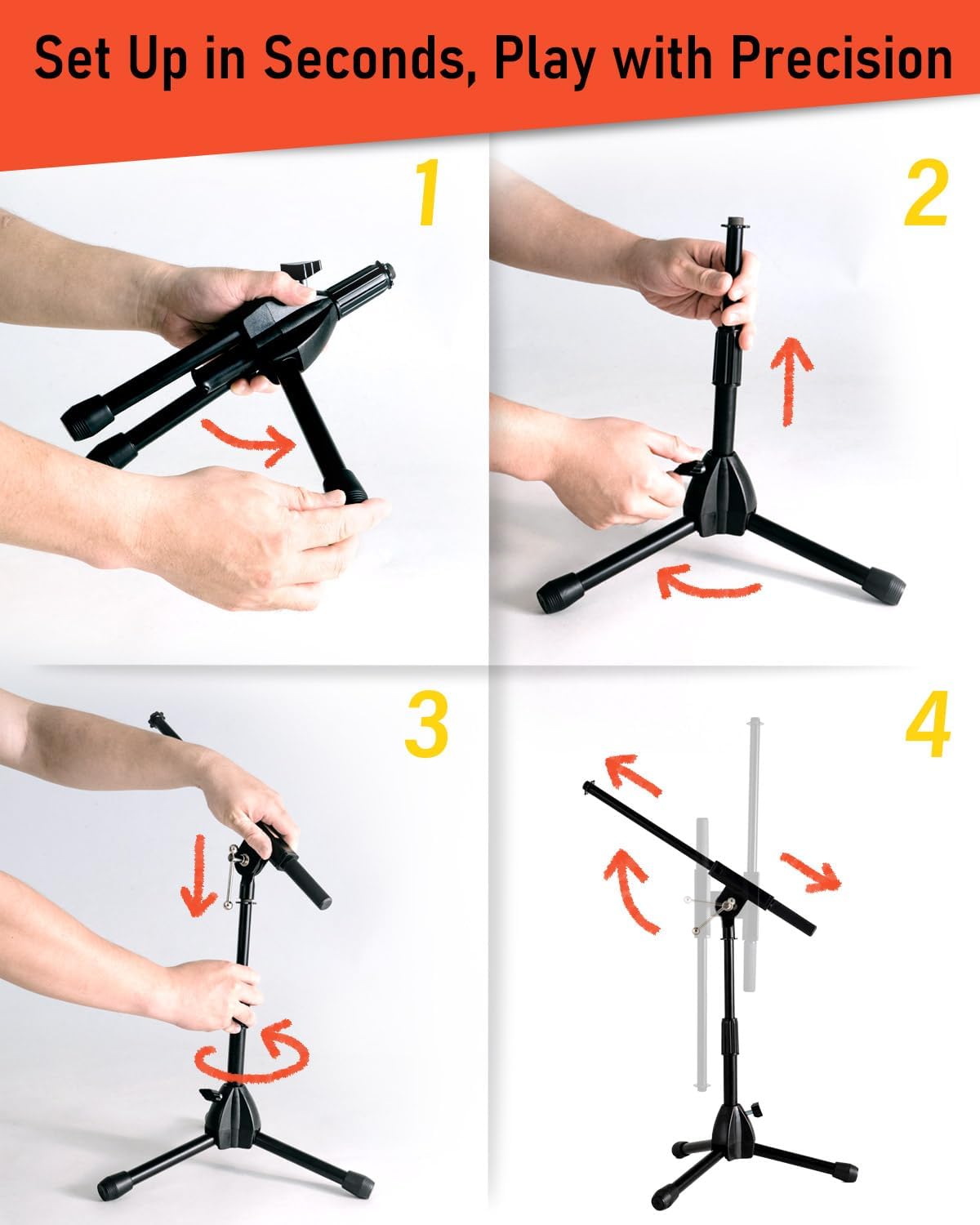 Set Up in Seconds, Play with Precision

1

2

3

4