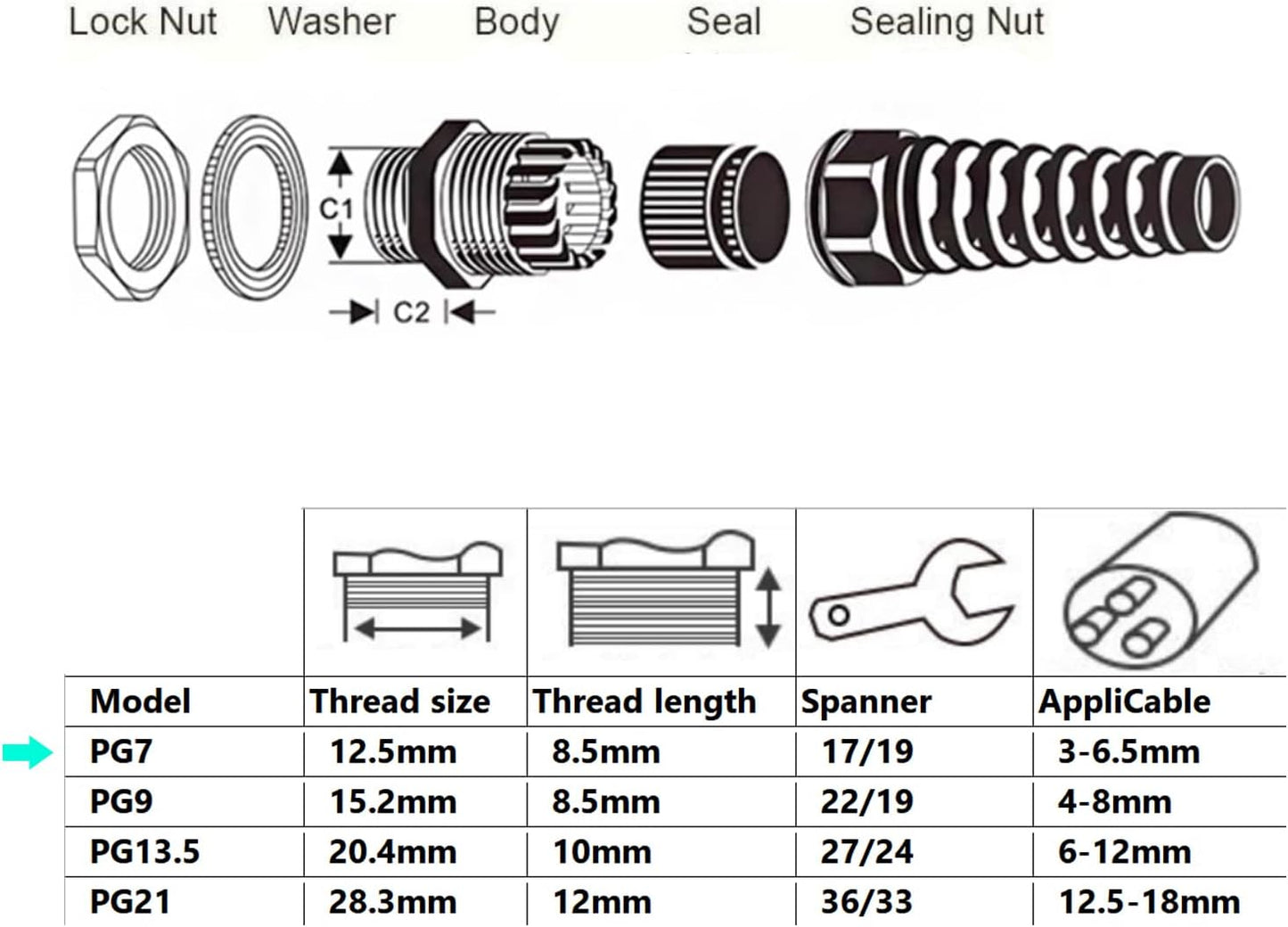 Lock Nut Washer Body Seal Sealing Nut

C1

C2

| Model | Thread size | Thread length | Spanner | AppliCable |
|---|---|---|---|---|
| PG7 | 12.5mm | 8.5mm | 17/19 | 3-6.5mm |
| PG9 | 15.2mm | 8.5mm | 22/19 | 4-8mm |
| PG13.5 | 20.4mm | 10mm | 27/24 | 6-12mm |
| PG21 | 28.3mm | 12mm | 36/33 | 12.5-18mm |