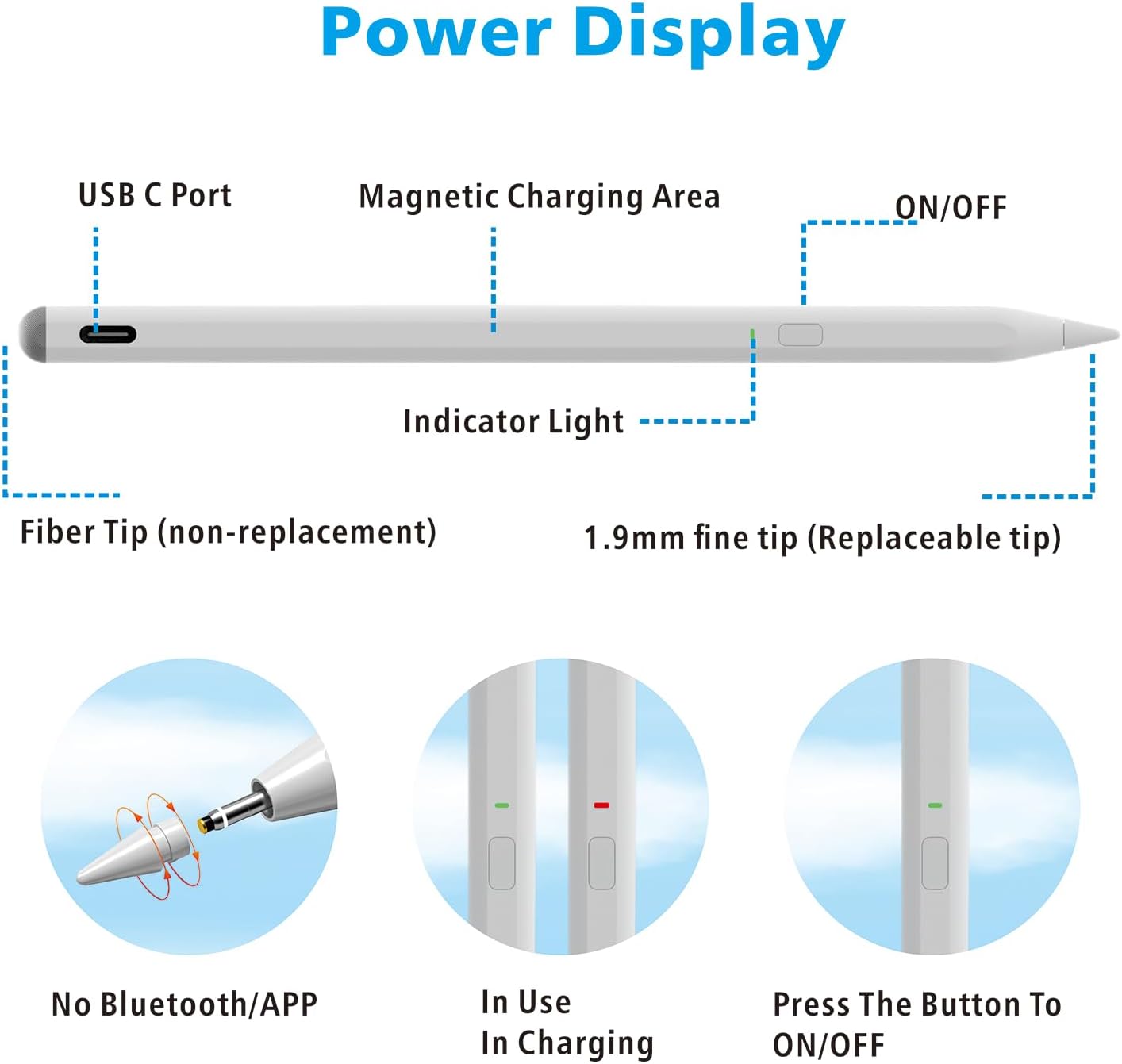 Power Display

USB C Port

Magnetic Charging Area

ON/OFF

Indicator Light

Fiber Tip (non-replacement)

1.9mm fine tip (Replaceable tip)

No Bluetooth/APP

In Use
In Charging

Press The Button To ON/OFF