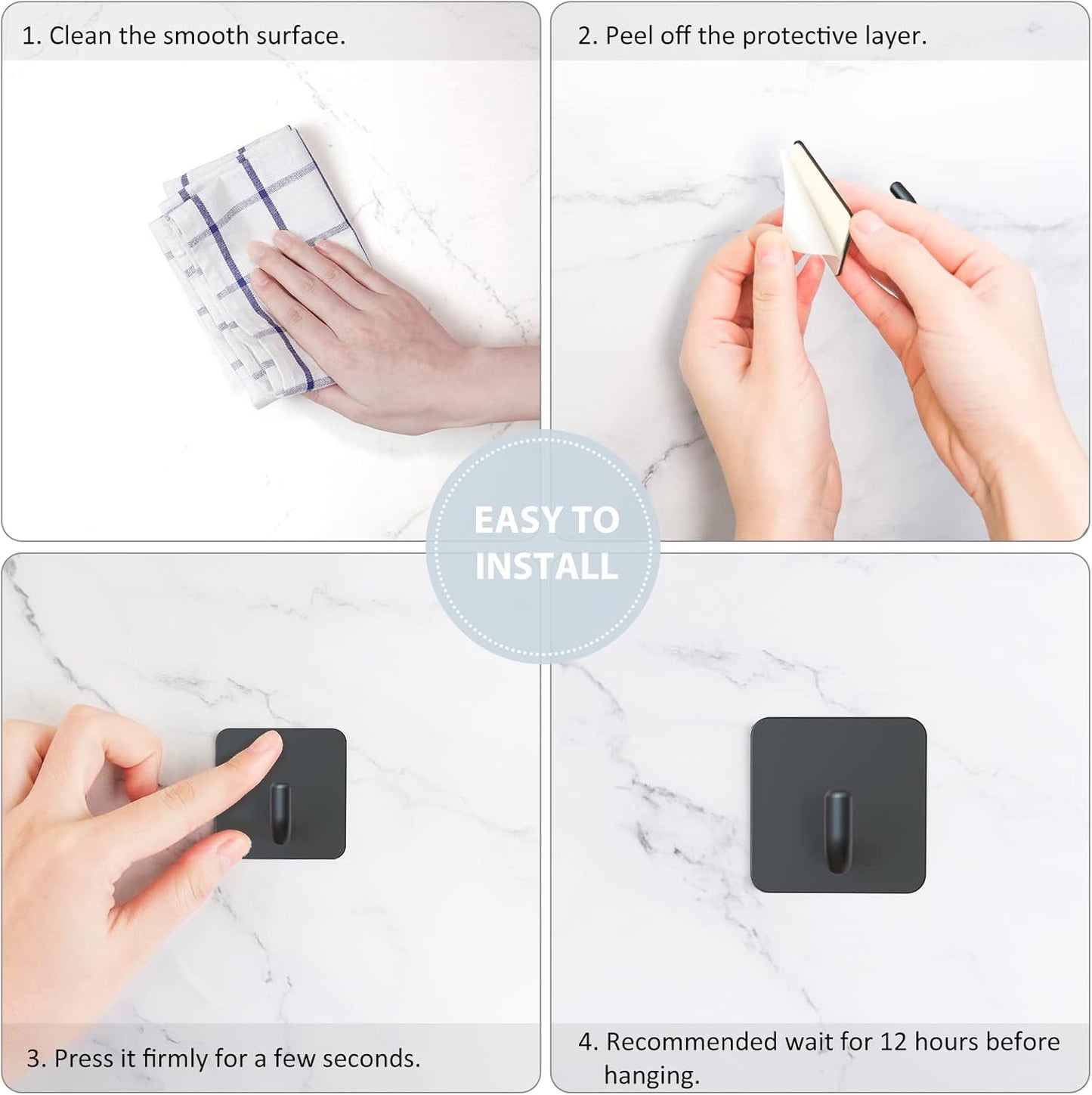 1. Clean the smooth surface.

2. Peel off the protective layer.

EASY TO INSTALL

3. Press it firmly for a few seconds.

4. Recommended wait for 12 hours before hanging.