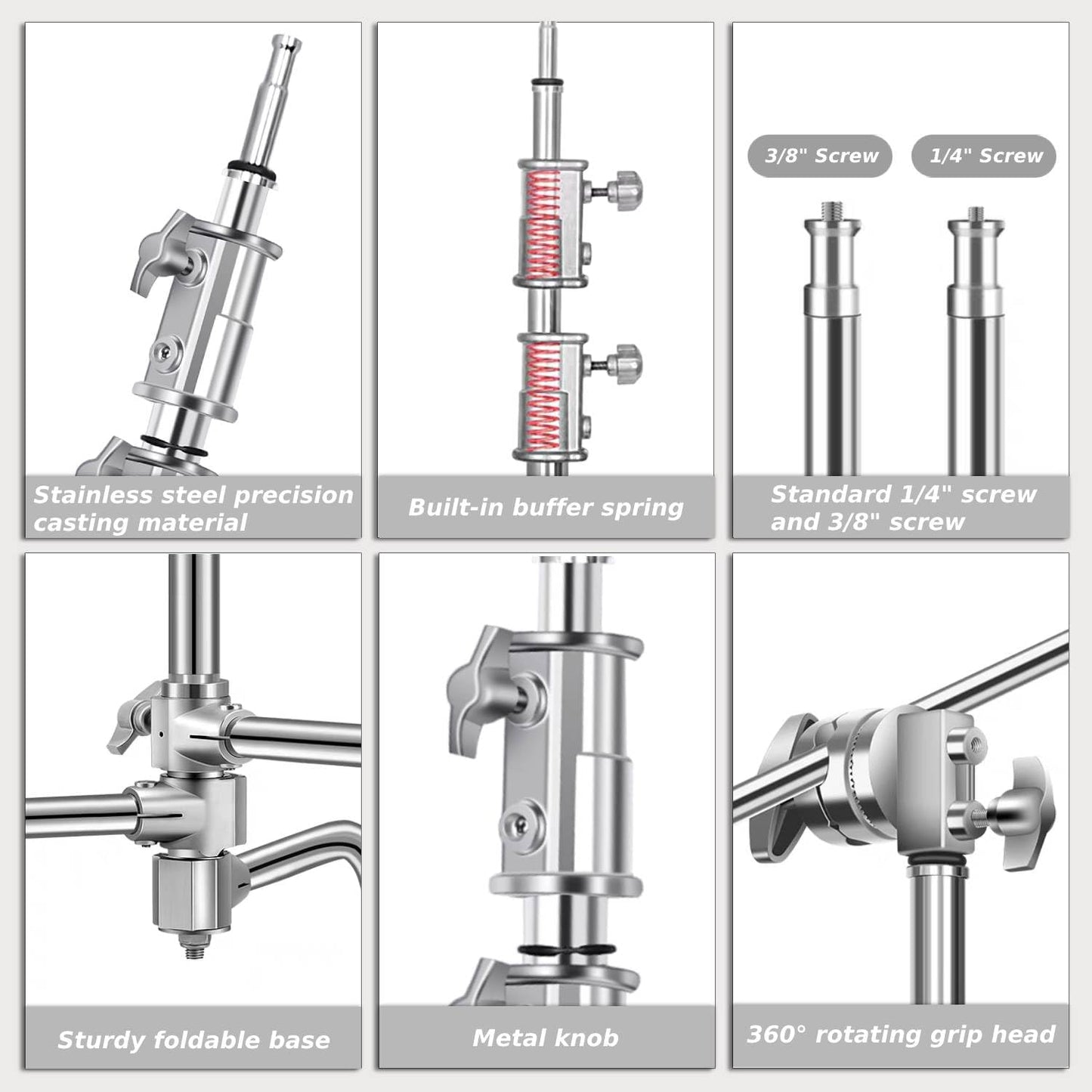 Stainless steel precision casting material

Built-in buffer spring

3/8" Screw

1/4" Screw

Standard 1/4" screw and 3/8" screw

Sturdy foldable base

Metal knob

360° rotating grip head