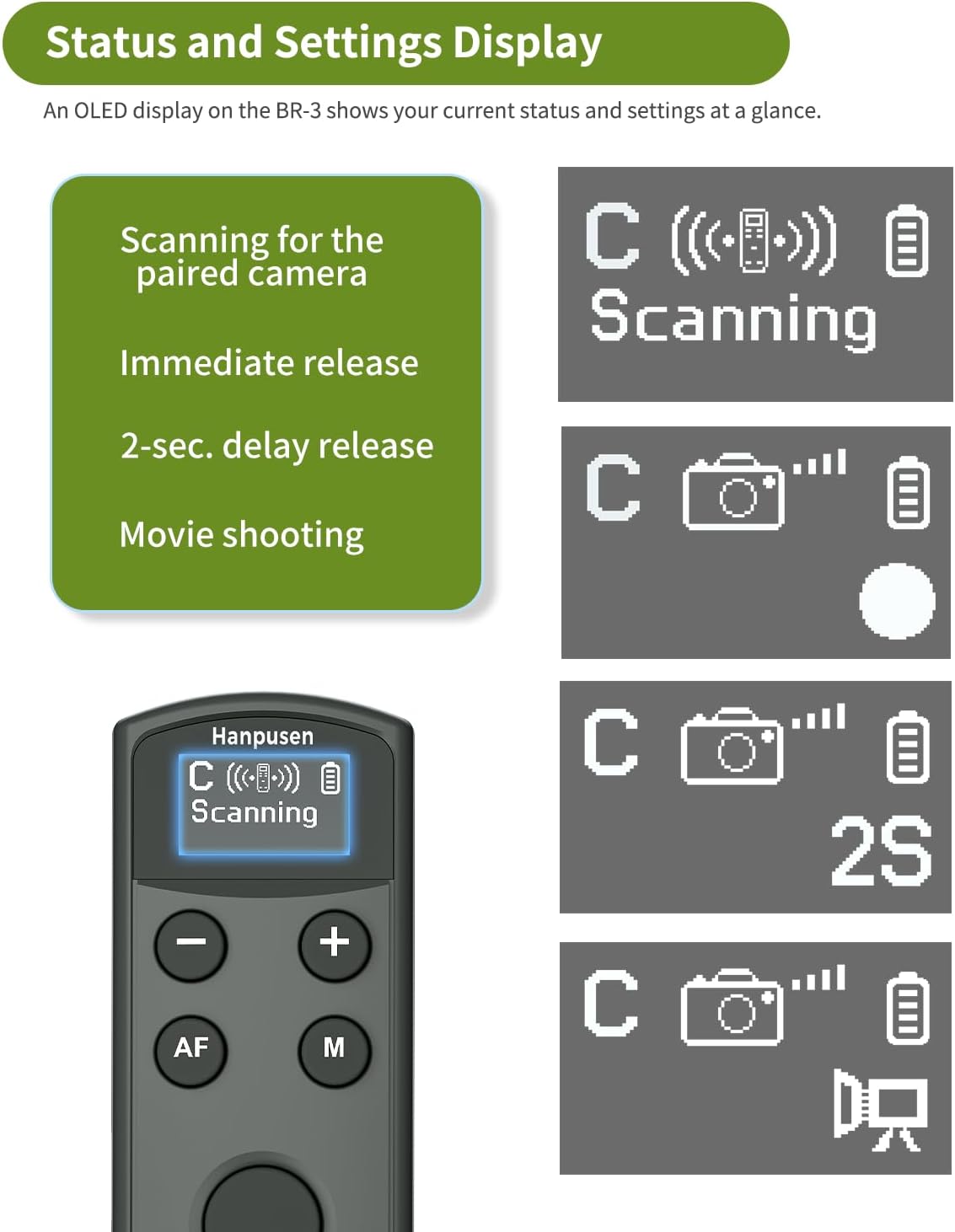 Status and Settings Display

An OLED display on the BR-3 shows your current status and settings at a glance.

Scanning for the paired camera

Immediate release

2-sec. delay release

Movie shooting

C

Scanning

C

C

2S

C

Hanpusen

C

Scanning

−

+

AF

M