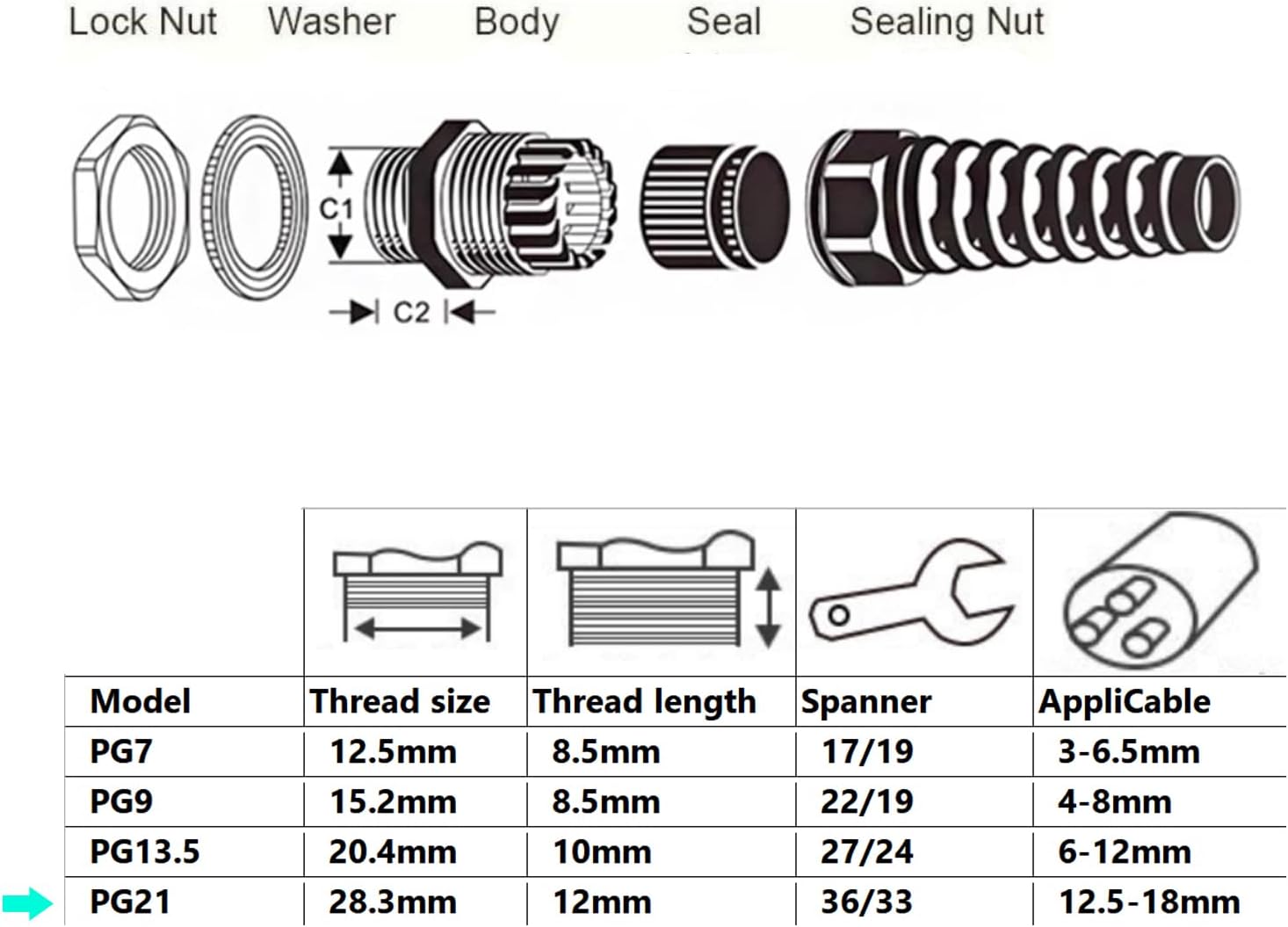 Lock Nut Washer Body Seal Sealing Nut

C1

C2

| Model | Thread size | Thread length | Spanner | AppliCable |
|---|---|---|---|---|
| PG7 | 12.5mm | 8.5mm | 17/19 | 3-6.5mm |
| PG9 | 15.2mm | 8.5mm | 22/19 | 4-8mm |
| PG13.5 | 20.4mm | 10mm | 27/24 | 6-12mm |
| PG21 | 28.3mm | 12mm | 36/33 | 12.5-18mm |