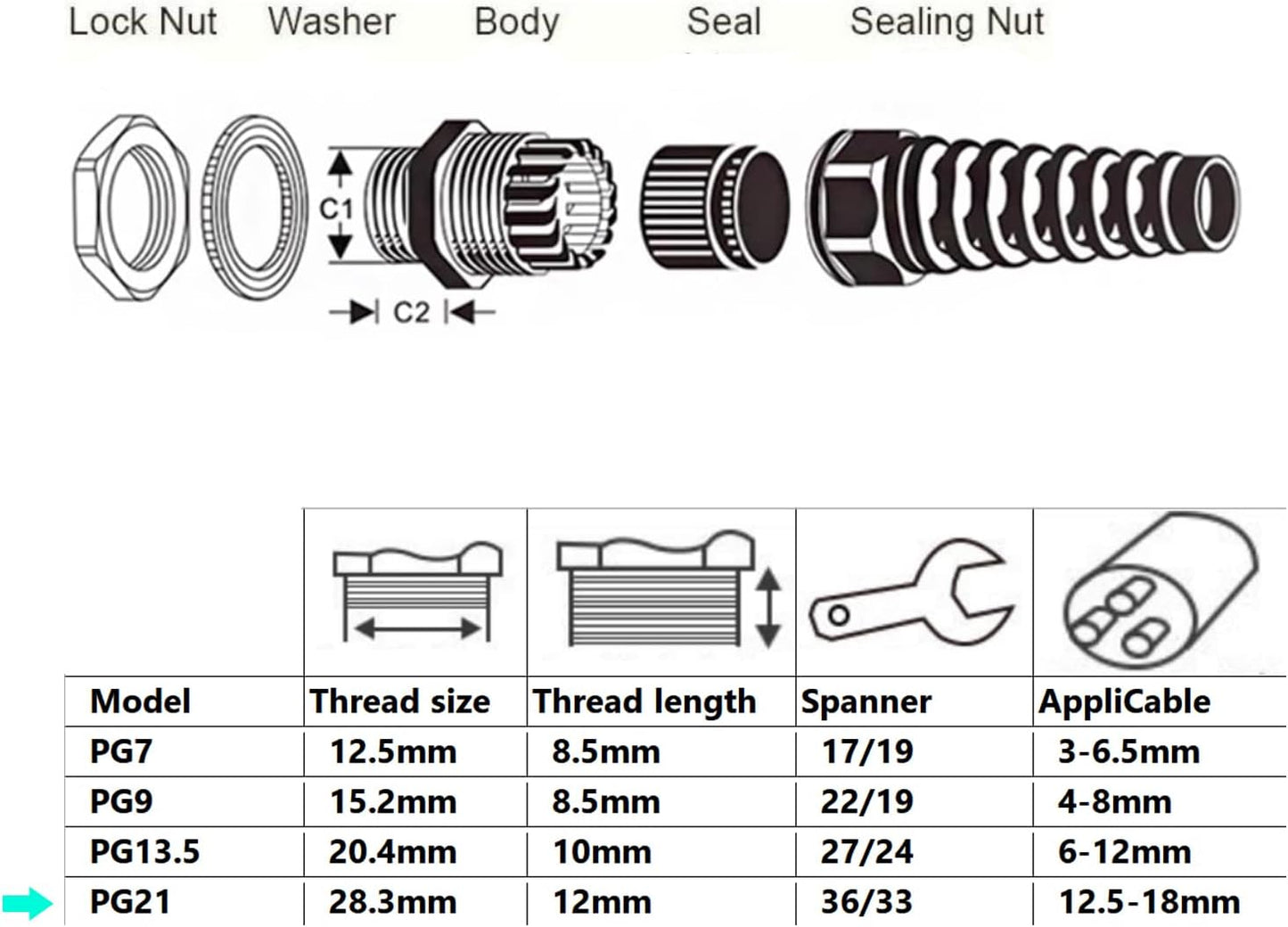 Lock Nut Washer Body Seal Sealing Nut

C1

C2

| Model | Thread size | Thread length | Spanner | AppliCable |
|---|---|---|---|---|
| PG7 | 12.5mm | 8.5mm | 17/19 | 3-6.5mm |
| PG9 | 15.2mm | 8.5mm | 22/19 | 4-8mm |
| PG13.5 | 20.4mm | 10mm | 27/24 | 6-12mm |
| PG21 | 28.3mm | 12mm | 36/33 | 12.5-18mm |