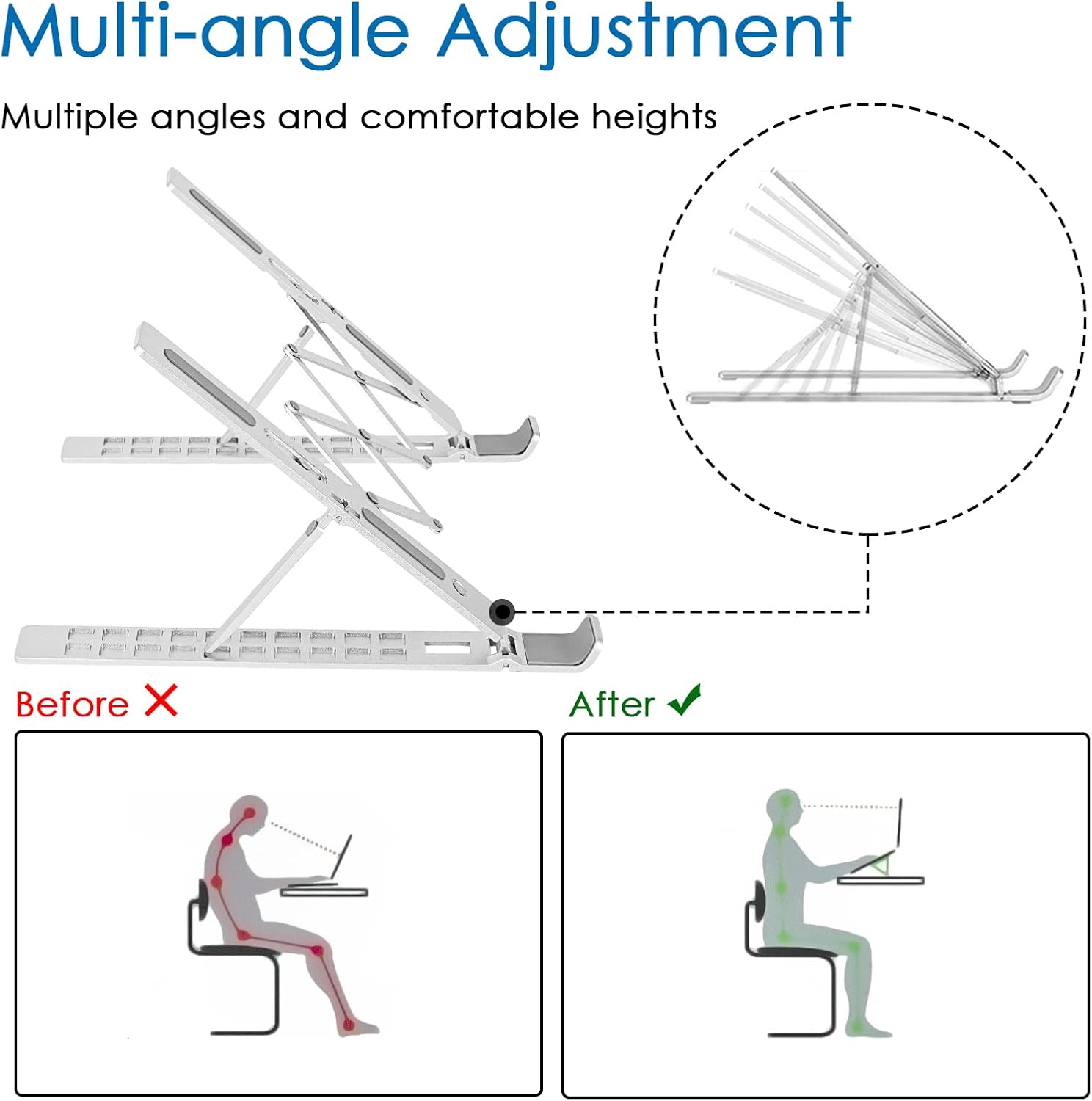 Multi-angle Adjustment

Multiple angles and comfortable heights

Before ✗

After ✓