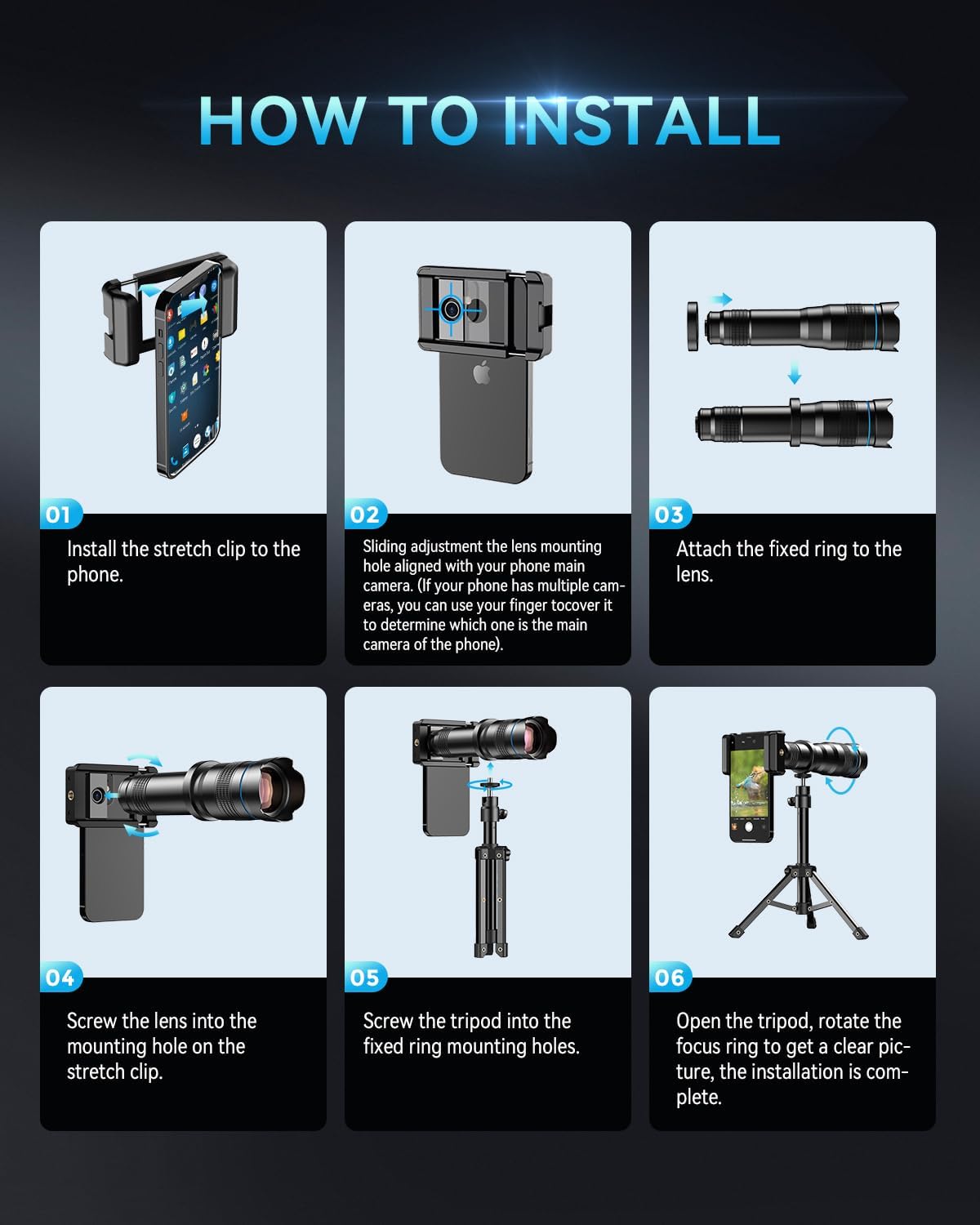 HOW TO INSTALL

01
Install the stretch clip to the phone.

02
Sliding adjustment the lens mounting hole aligned with your phone main camera. (If your phone has multiple cameras, you can use your finger tocover it to determine which one is the main camera of the phone).

03
Attach the fixed ring to the lens.

04
Screw the lens into the mounting hole on the stretch clip.

05
Screw the tripod into the fixed ring mounting holes.

06
Open the tripod, rotate the focus ring to get a clear picture, the installation is complete.