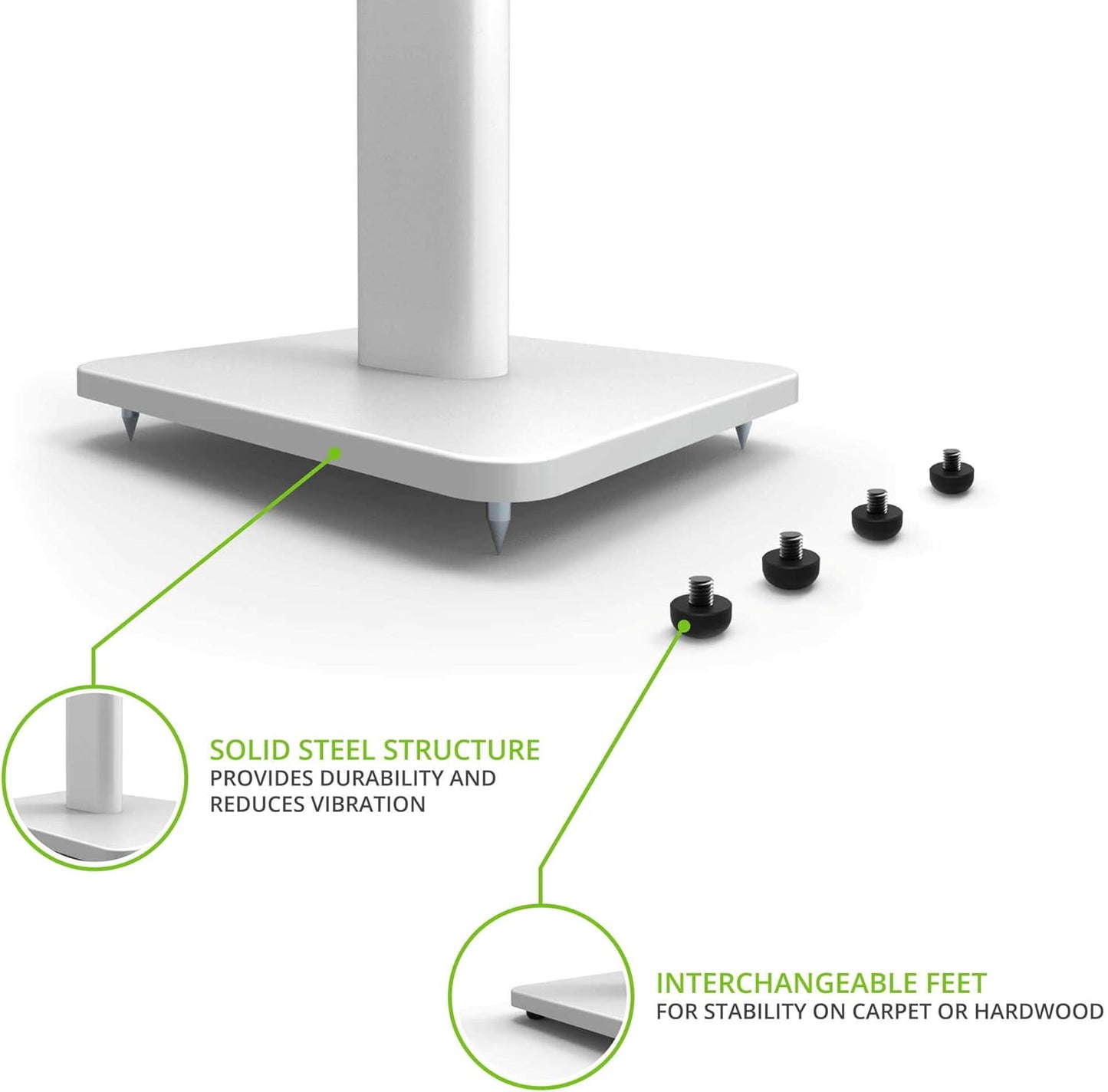 SOLID STEEL STRUCTURE
PROVIDES DURABILITY AND REDUCES VIBRATION

INTERCHANGEABLE FEET
FOR STABILITY ON CARPET OR HARDWOOD