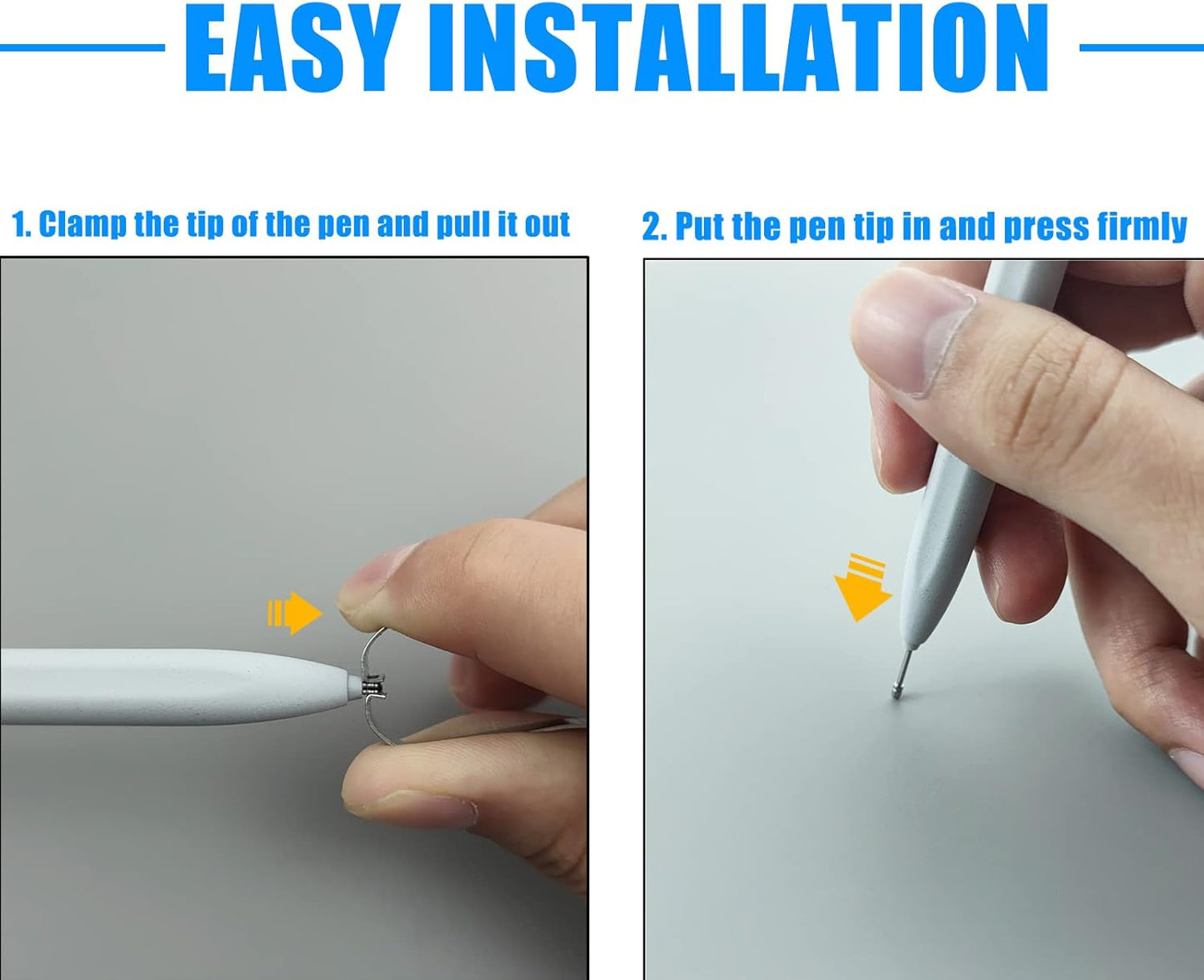 EASY INSTALLATION

1. Clamp the tip of the pen and pull it out

2. Put the pen tip in and press firmly