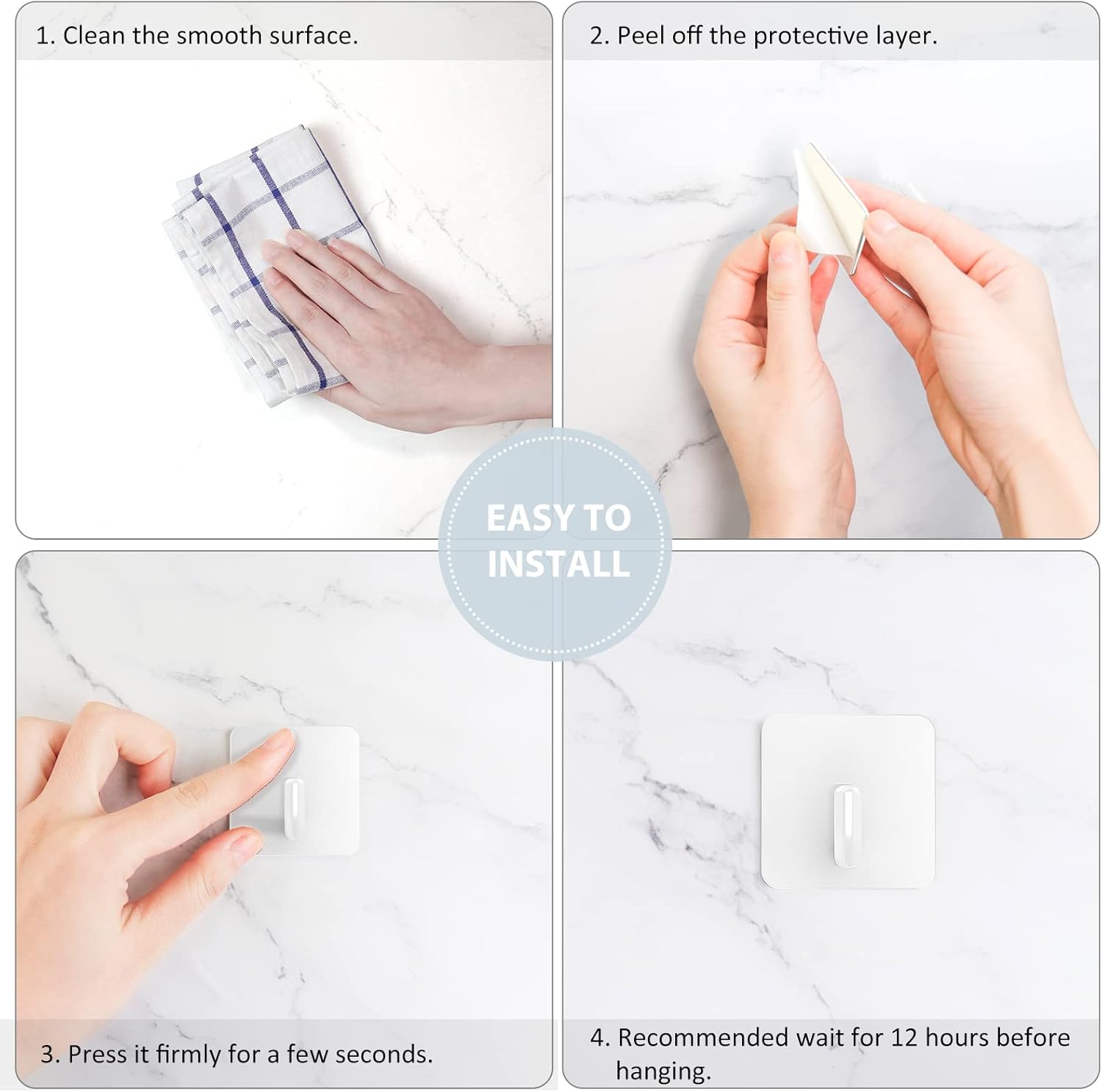 1. Clean the smooth surface.

2. Peel off the protective layer.

EASY TO INSTALL

3. Press it firmly for a few seconds.

4. Recommended wait for 12 hours before hanging.