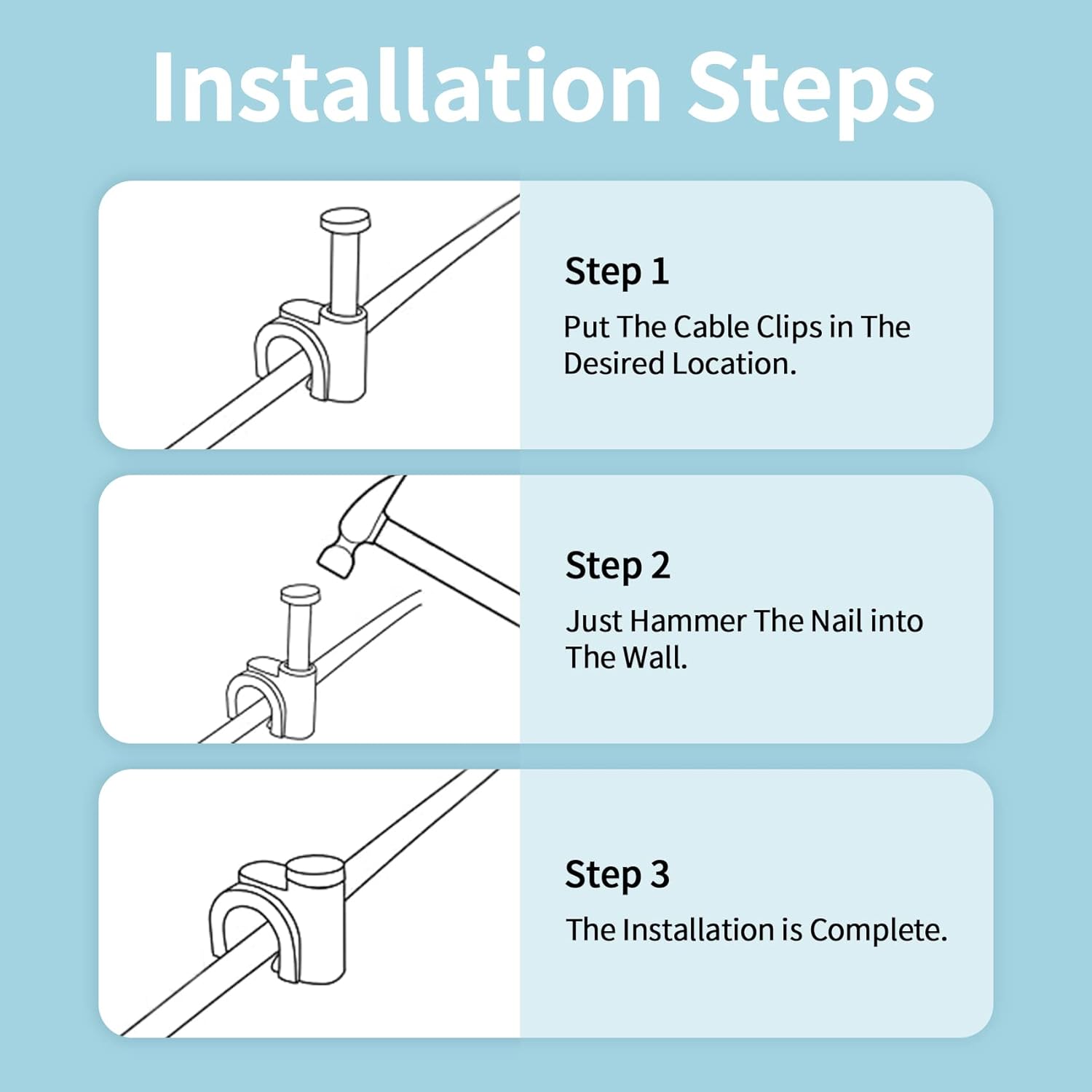 Installation Steps

Step 1

Put The Cable Clips in The Desired Location.

Step 2

Just Hammer The Nail into The Wall.

Step 3

The Installation is Complete.