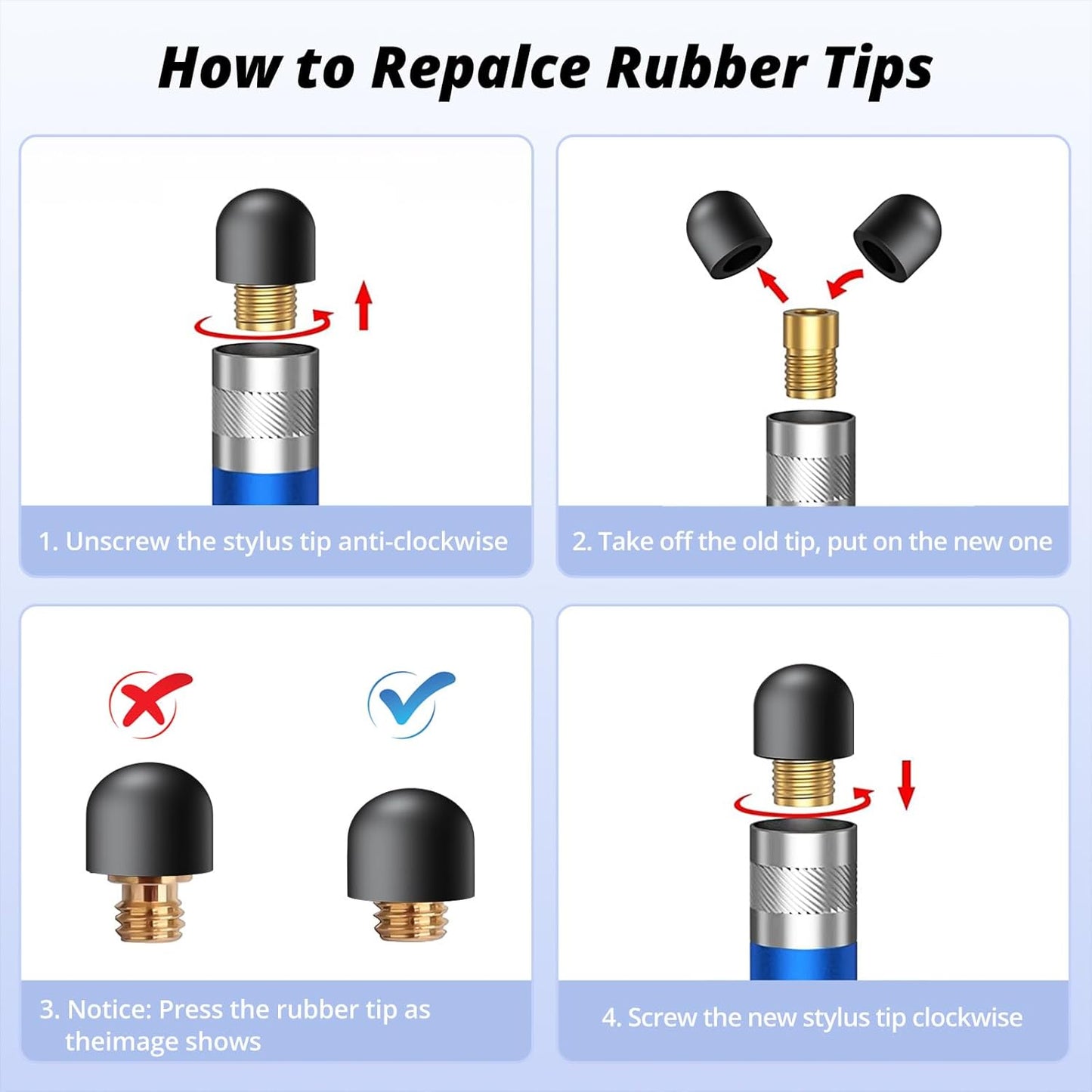 How to Repalce Rubber Tips

1. Unscrew the stylus tip anti-clockwise

2. Take off the old tip, put on the new one

3. Notice: Press the rubber tip as theimage shows

4. Screw the new stylus tip clockwise