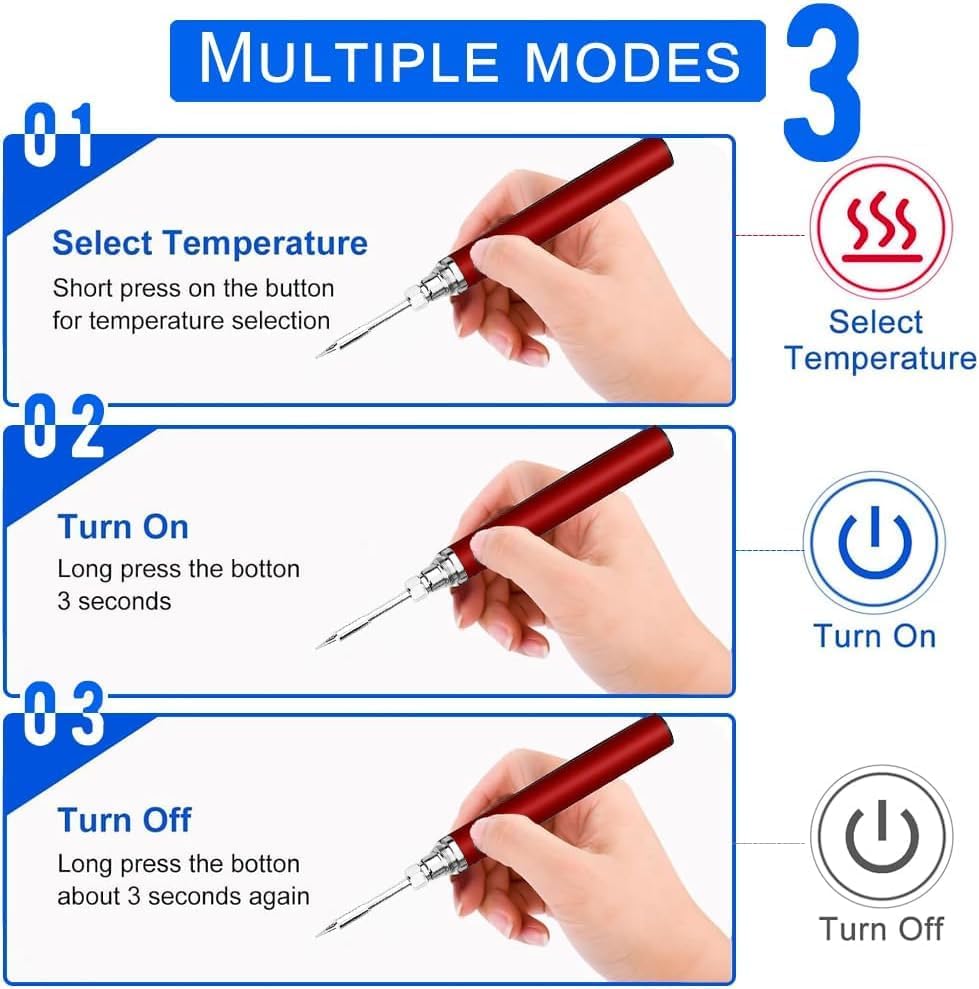 MULTIPLE MODES 3

01

Select Temperature

Short press on the button for temperature selection

Select Temperature

02

Turn On

Long press the botton 3 seconds

Turn On

03

Turn Off

Long press the botton about 3 seconds again

Turn Off