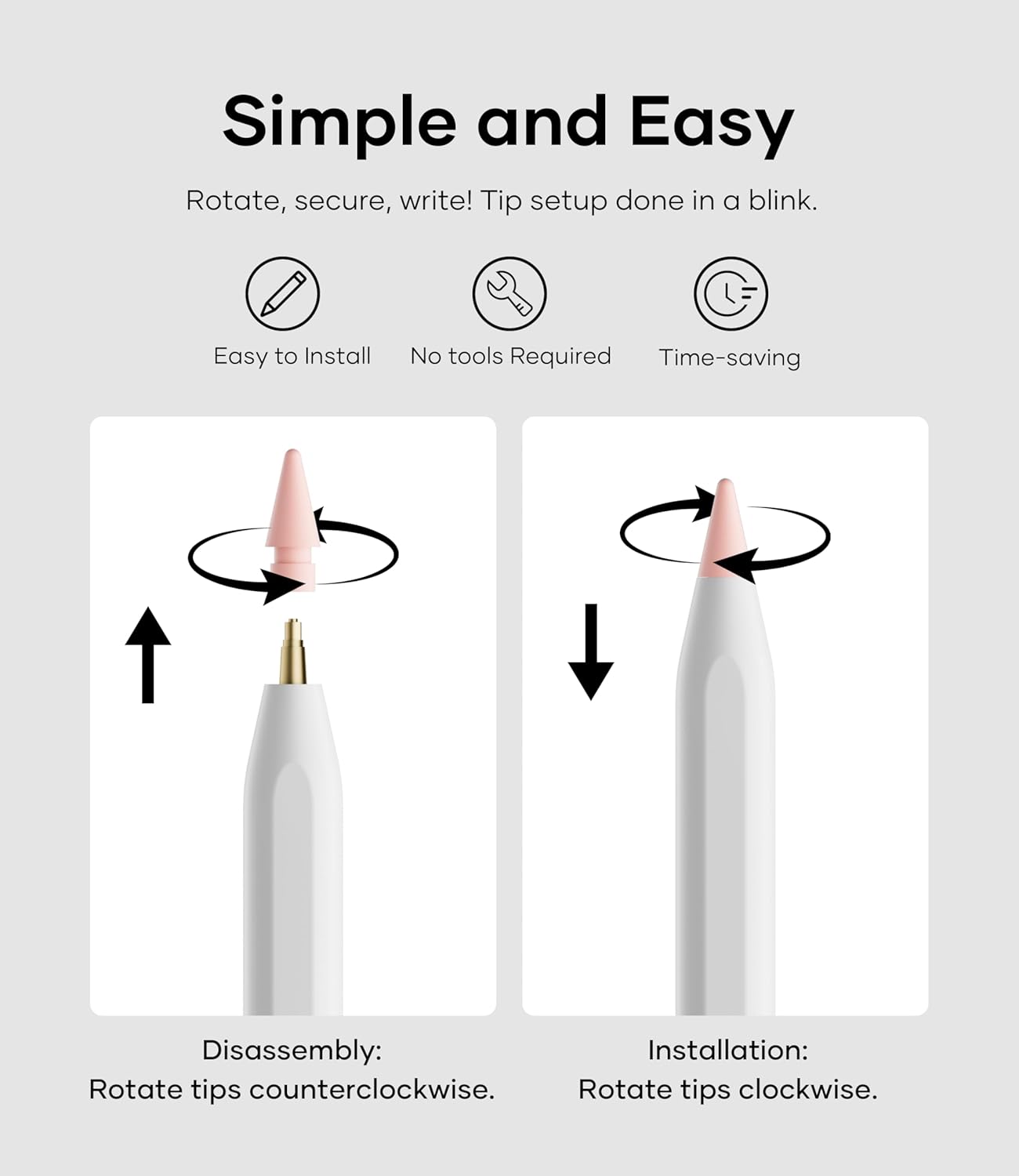 Simple and Easy

Rotate, secure, write! Tip setup done in a blink.

Easy to Install

No tools Required

Time-saving

Disassembly:
Rotate tips counterclockwise.

Installation:
Rotate tips clockwise.