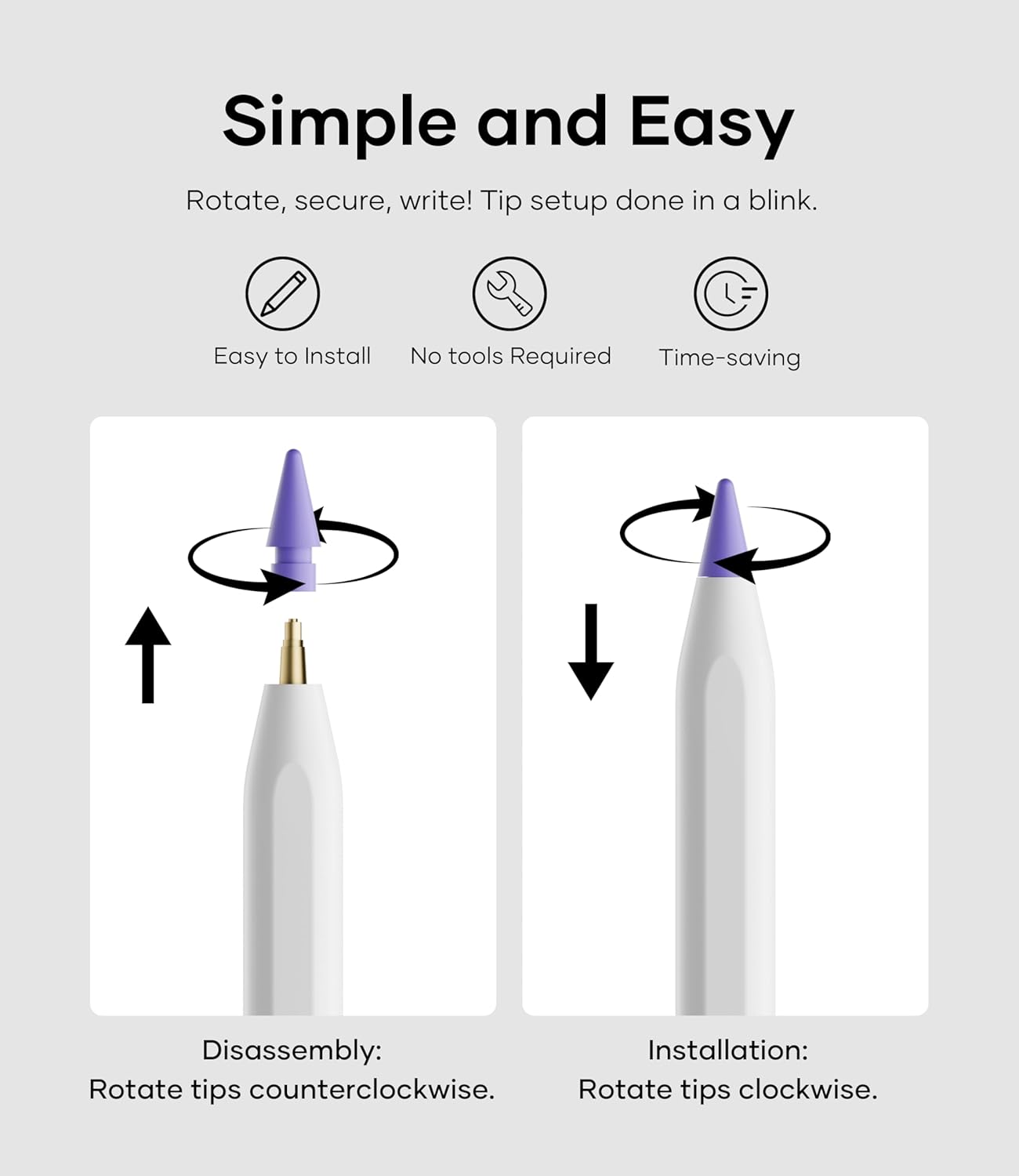 Simple and Easy

Rotate, secure, write! Tip setup done in a blink.

Easy to Install

No tools Required

Time-saving

Disassembly:
Rotate tips counterclockwise.

Installation:
Rotate tips clockwise.