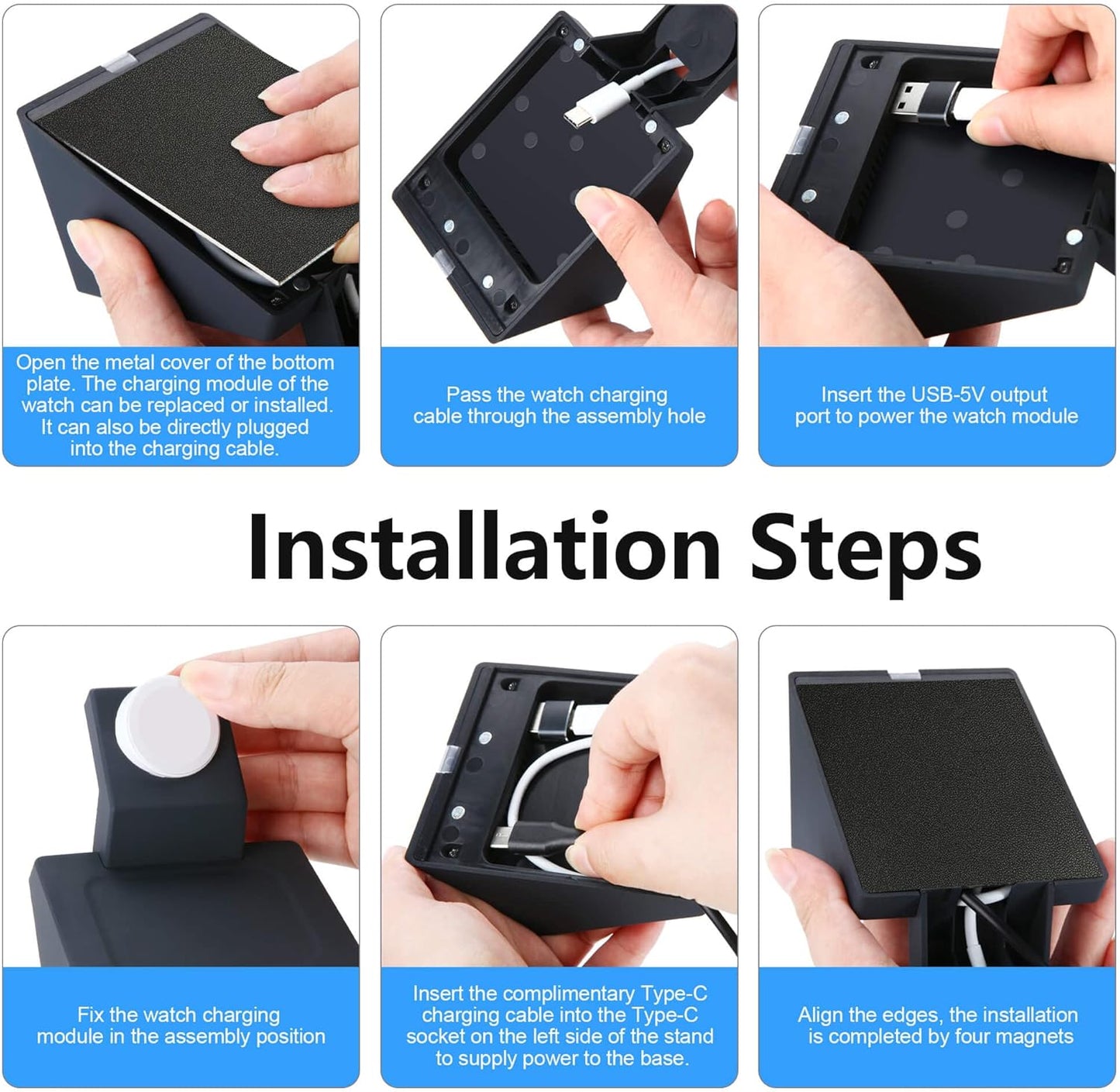 Open the metal cover of the bottom plate. The charging module of the watch can be replaced or installed. It can also be directly plugged into the charging cable.

Pass the watch charging cable through the assembly hole

Insert the USB-5V output port to power the watch module

Installation Steps

Fix the watch charging module in the assembly position

Insert the complimentary Type-C charging cable into the Type-C socket on the left side of the stand to supply power to the base.

Align the edges, the installation is completed by four magnets