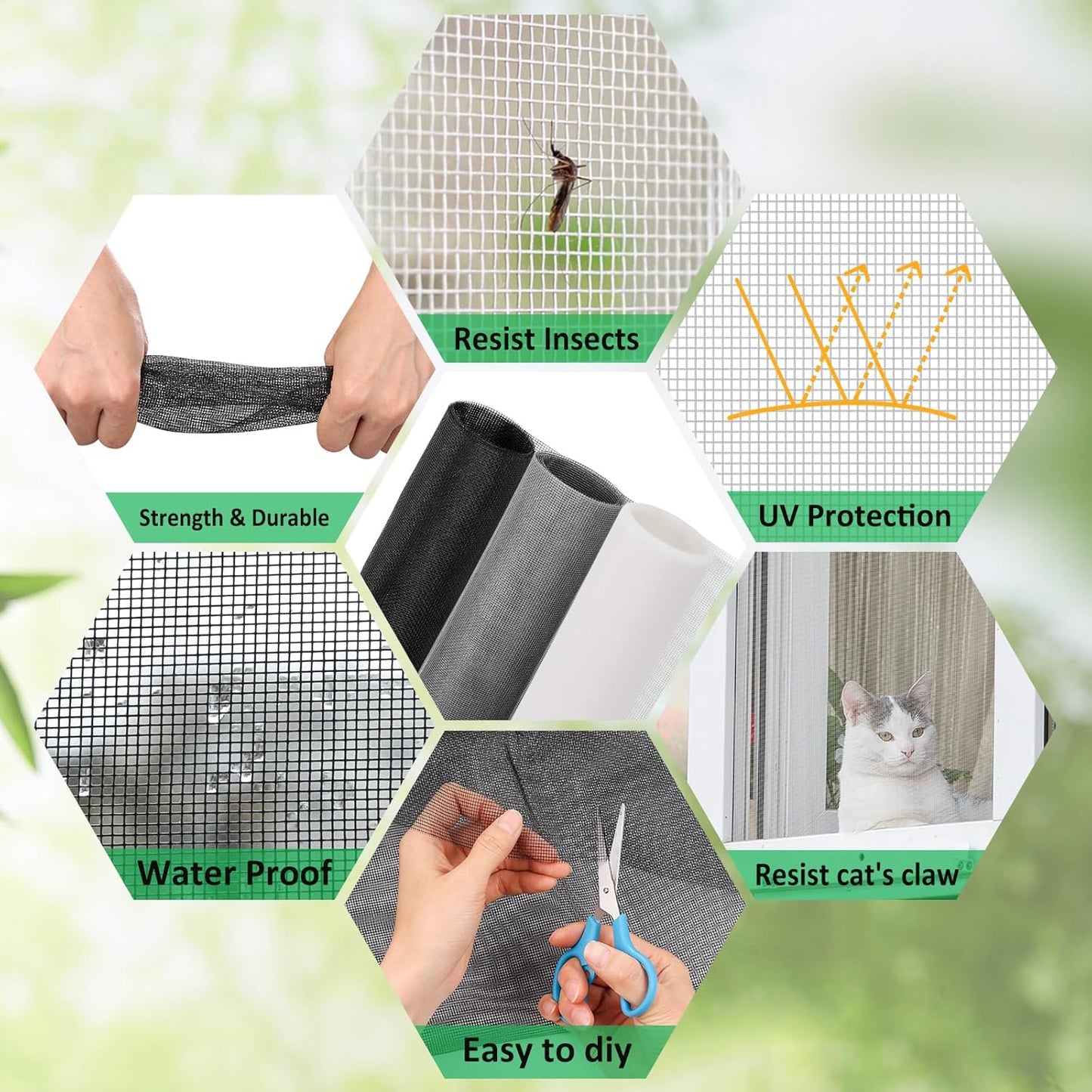 Resist Insects

Strength & Durable

UV Protection

Water Proof

Resist cat's claw

Easy to diy