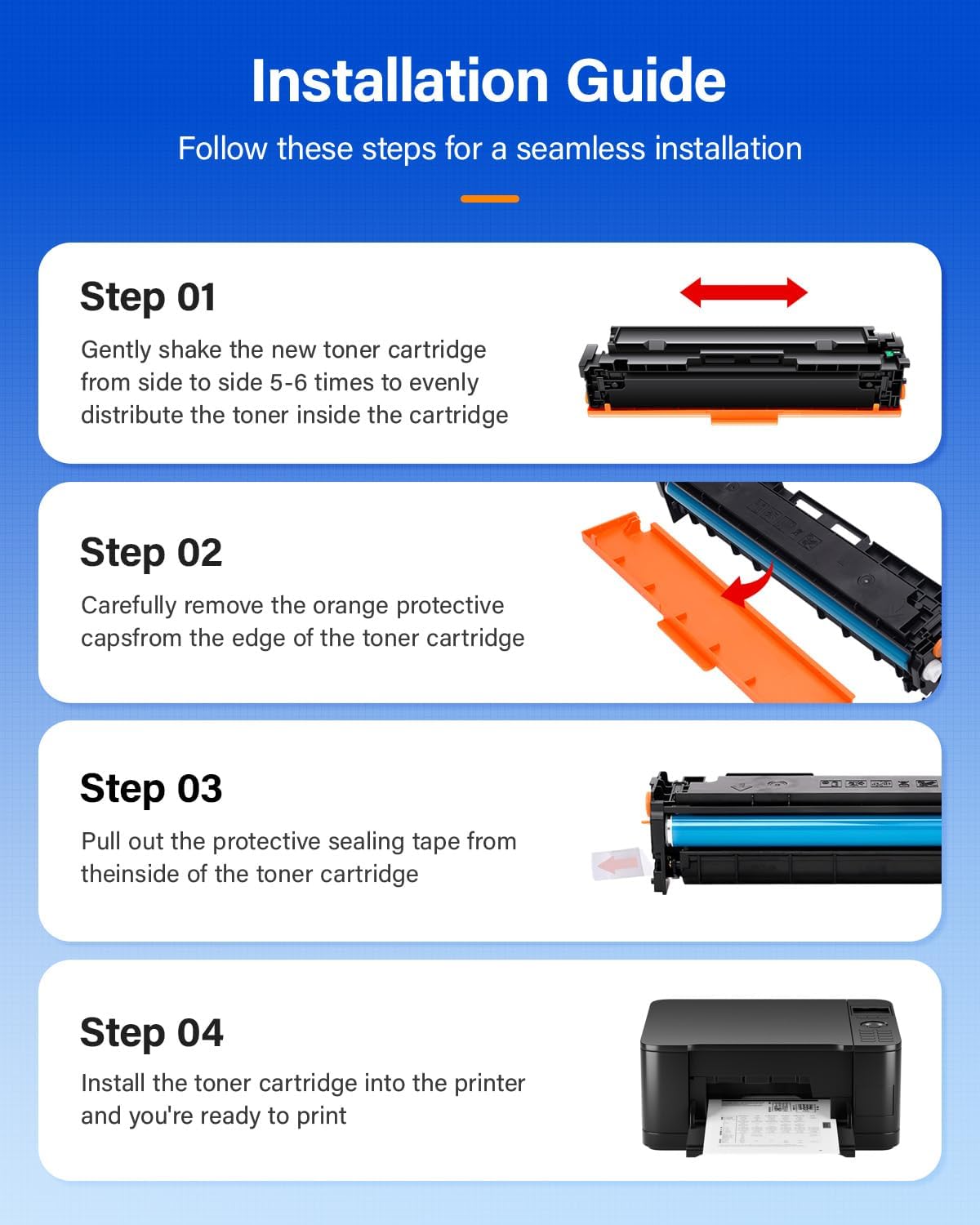 Installation Guide

Follow these steps for a seamless installation

Step 01

Gently shake the new toner cartridge from side to side 5-6 times to evenly distribute the toner inside the cartridge

Step 02

Carefully remove the orange protective capsfrom the edge of the toner cartridge

Step 03

Pull out the protective sealing tape from theinside of the toner cartridge

Step 04

Install the toner cartridge into the printer and you're ready to print