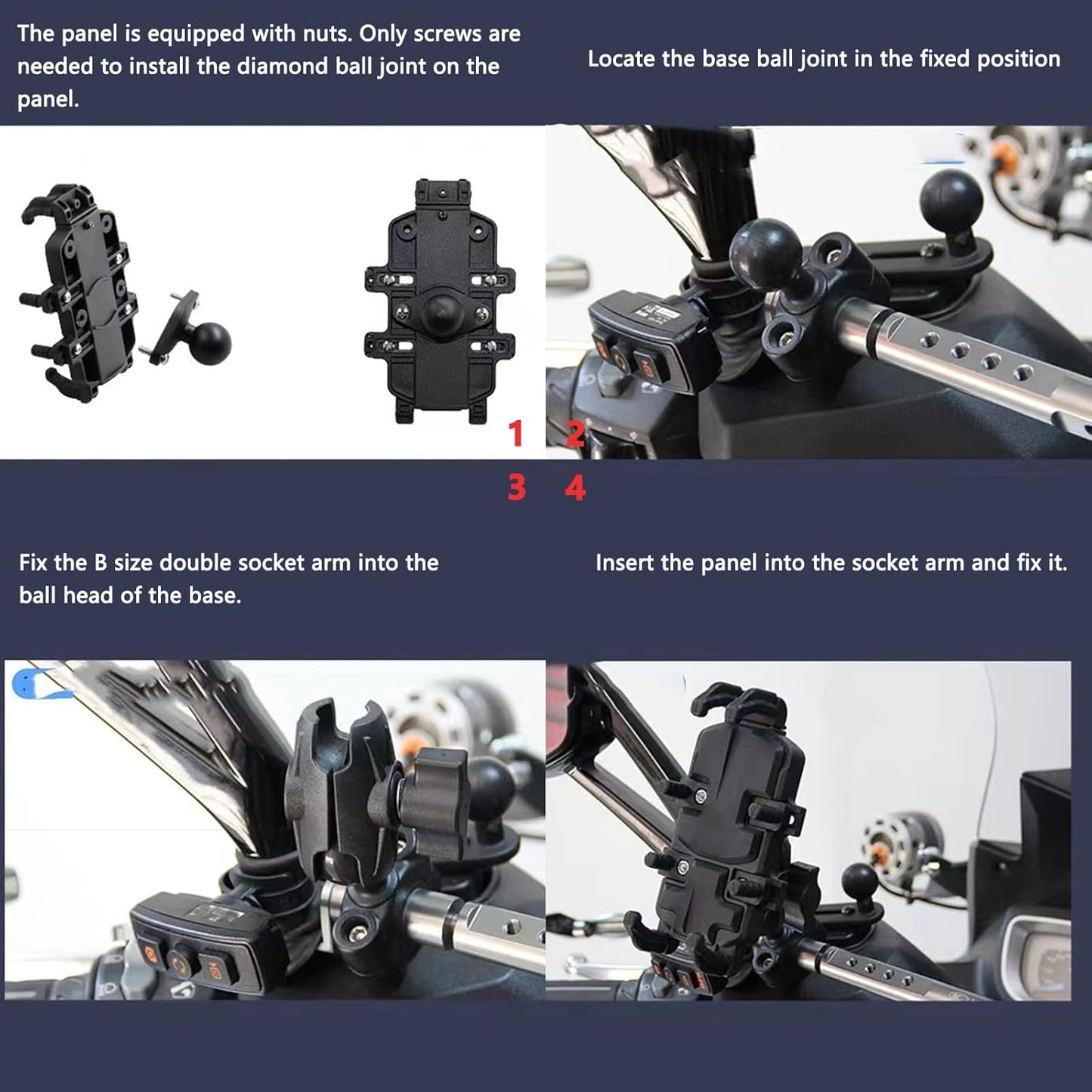 The panel is equipped with nuts. Only screws are needed to install the diamond ball joint on the panel.

Locate the base ball joint in the fixed position

1

2

3

4

Fix the B size double socket arm into the ball head of the base.

Insert the panel into the socket arm and fix it.