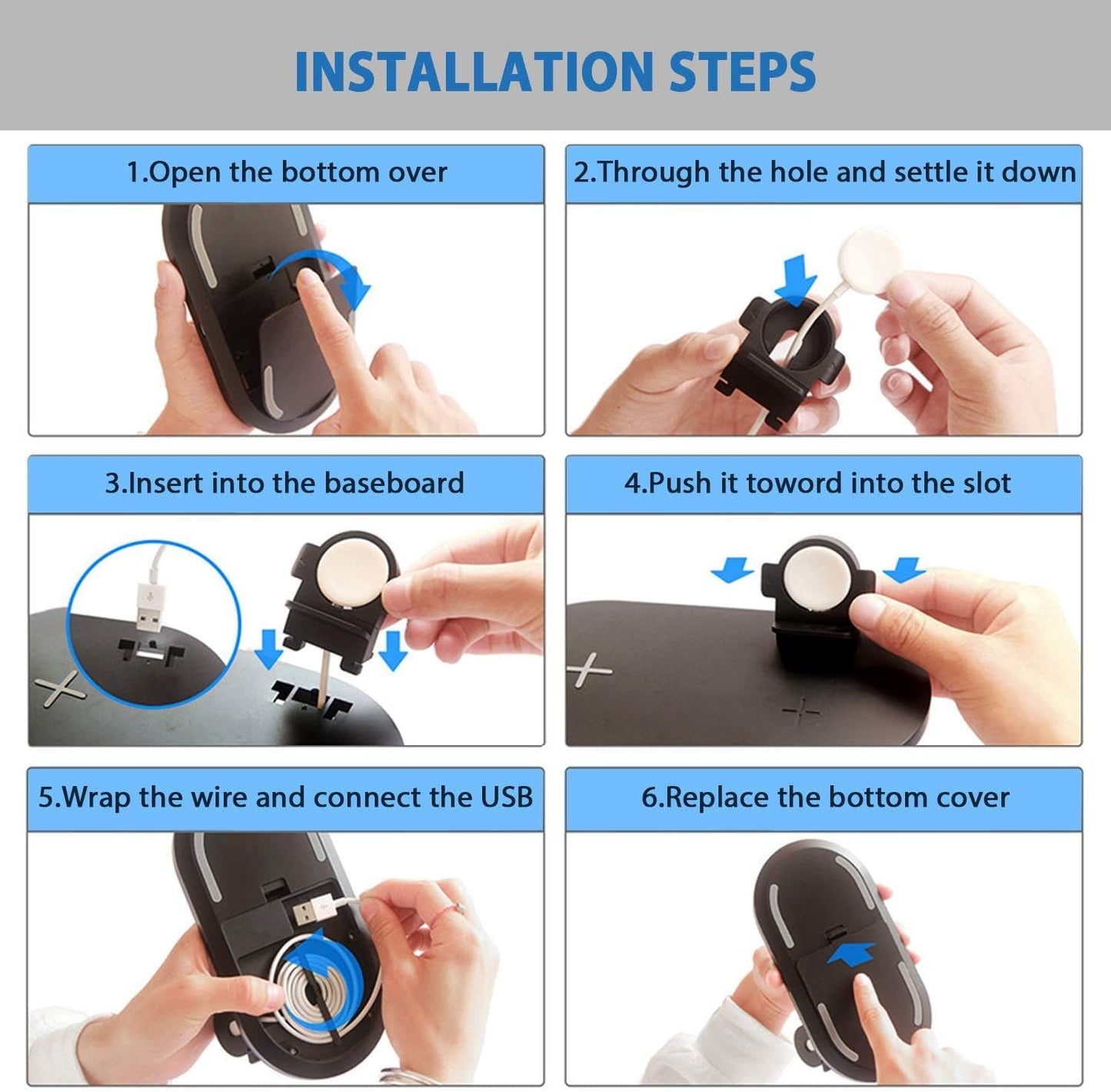 INSTALLATION STEPS

1.Open the bottom over

2.Through the hole and settle it down

3.Insert into the baseboard

4.Push it toword into the slot

5.Wrap the wire and connect the USB

6.Replace the bottom cover