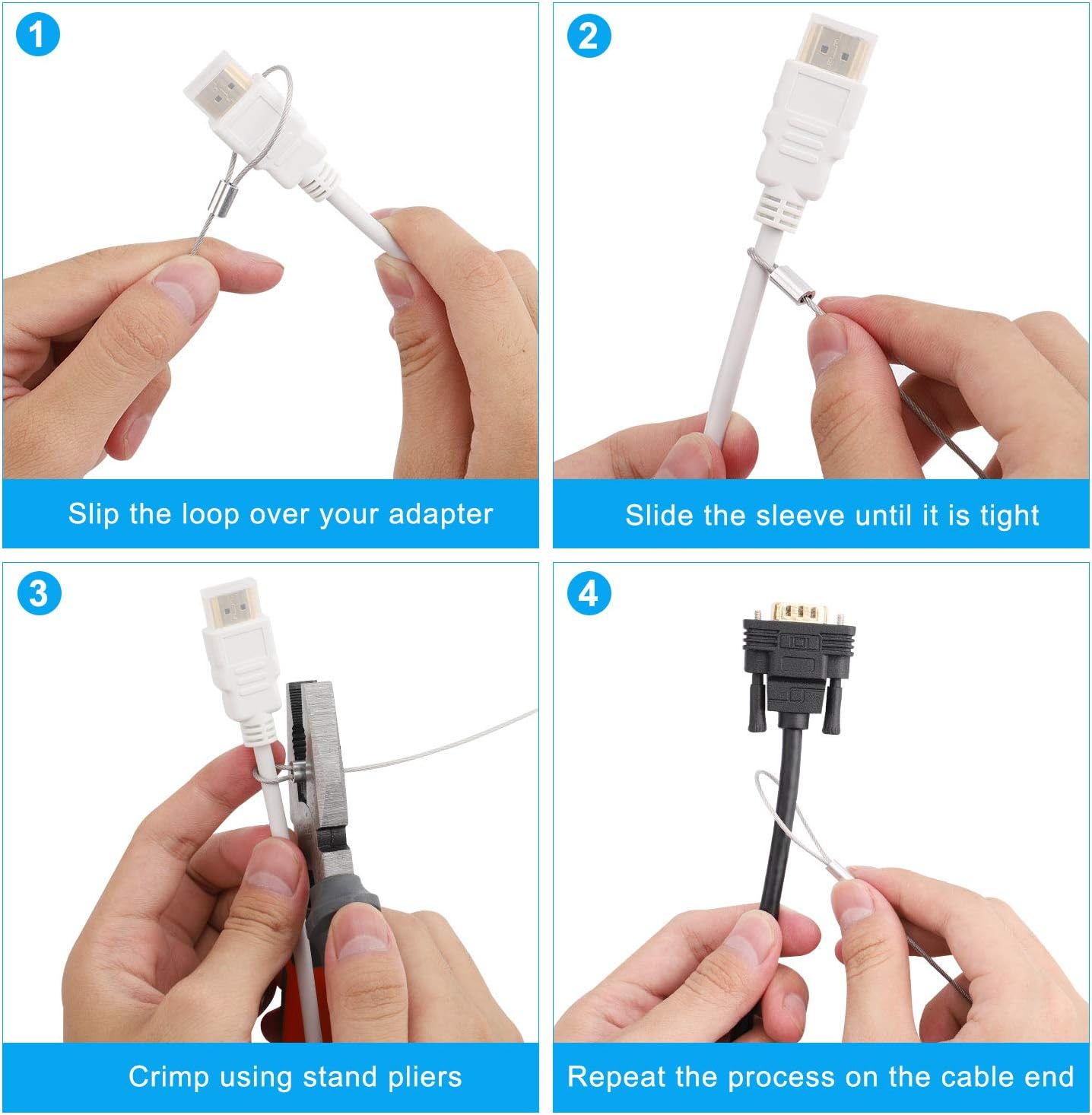 1

Slip the loop over your adapter

2

Slide the sleeve until it is tight

3

Crimp using stand pliers

4

Repeat the process on the cable end