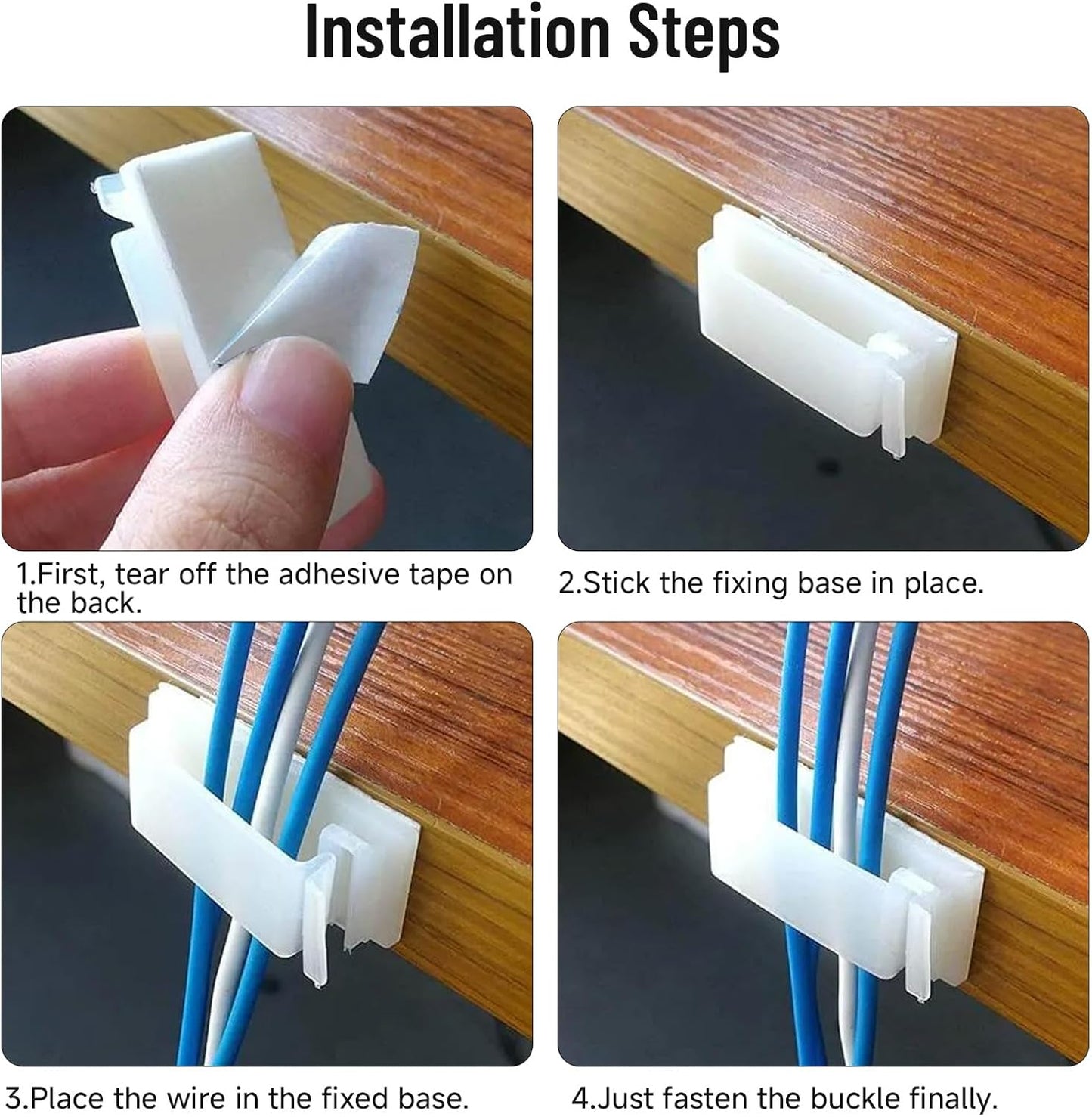 Installation Steps

1.First, tear off the adhesive tape on the back.

2.Stick the fixing base in place.

3.Place the wire in the fixed base.

4.Just fasten the buckle finally.