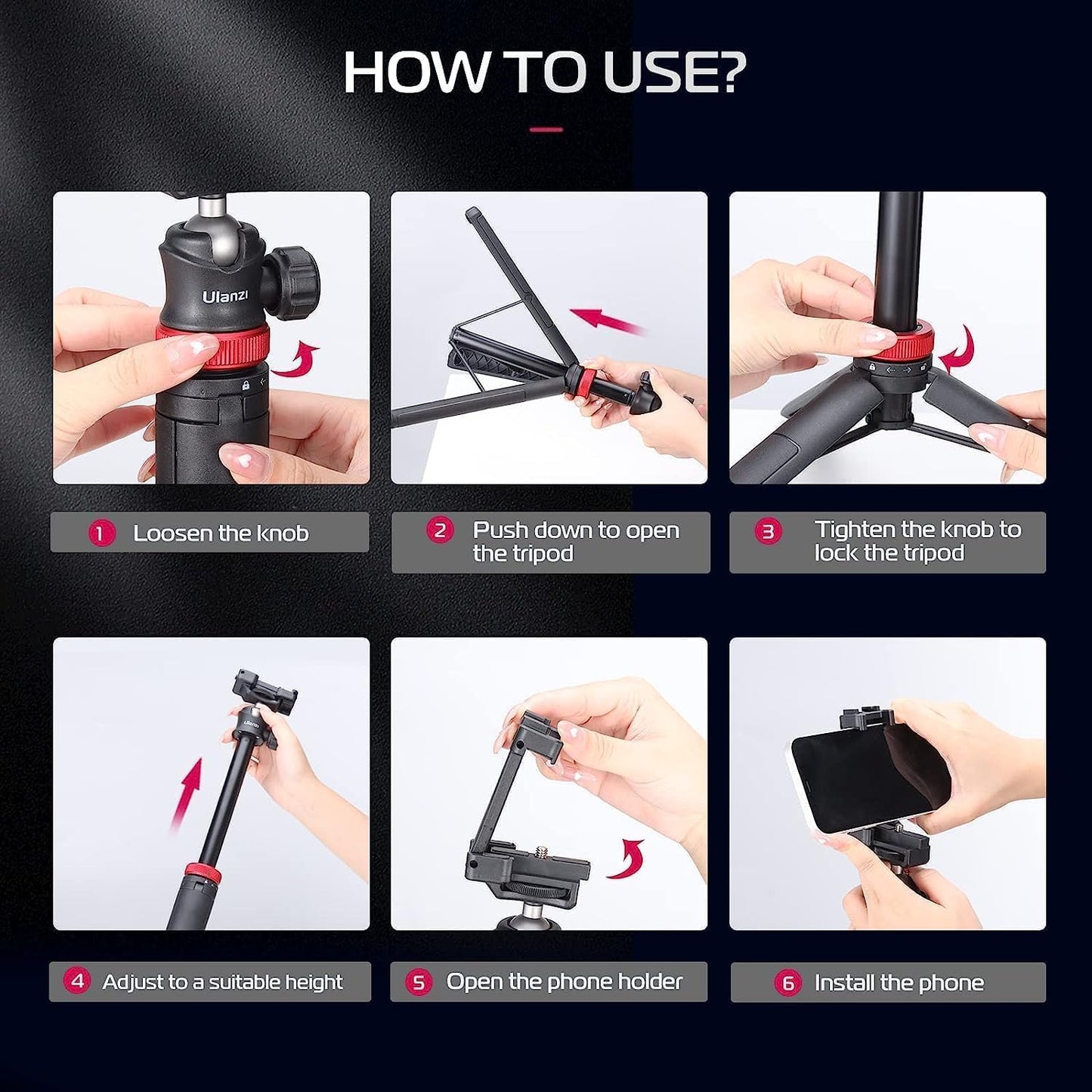 HOW TO USE?

Ulanzi

1 Loosen the knob

2 Push down to open the tripod

3 Tighten the knob to lock the tripod

Ulanzi

4 Adjust to a suitable height

5 Open the phone holder

6 Install the phone