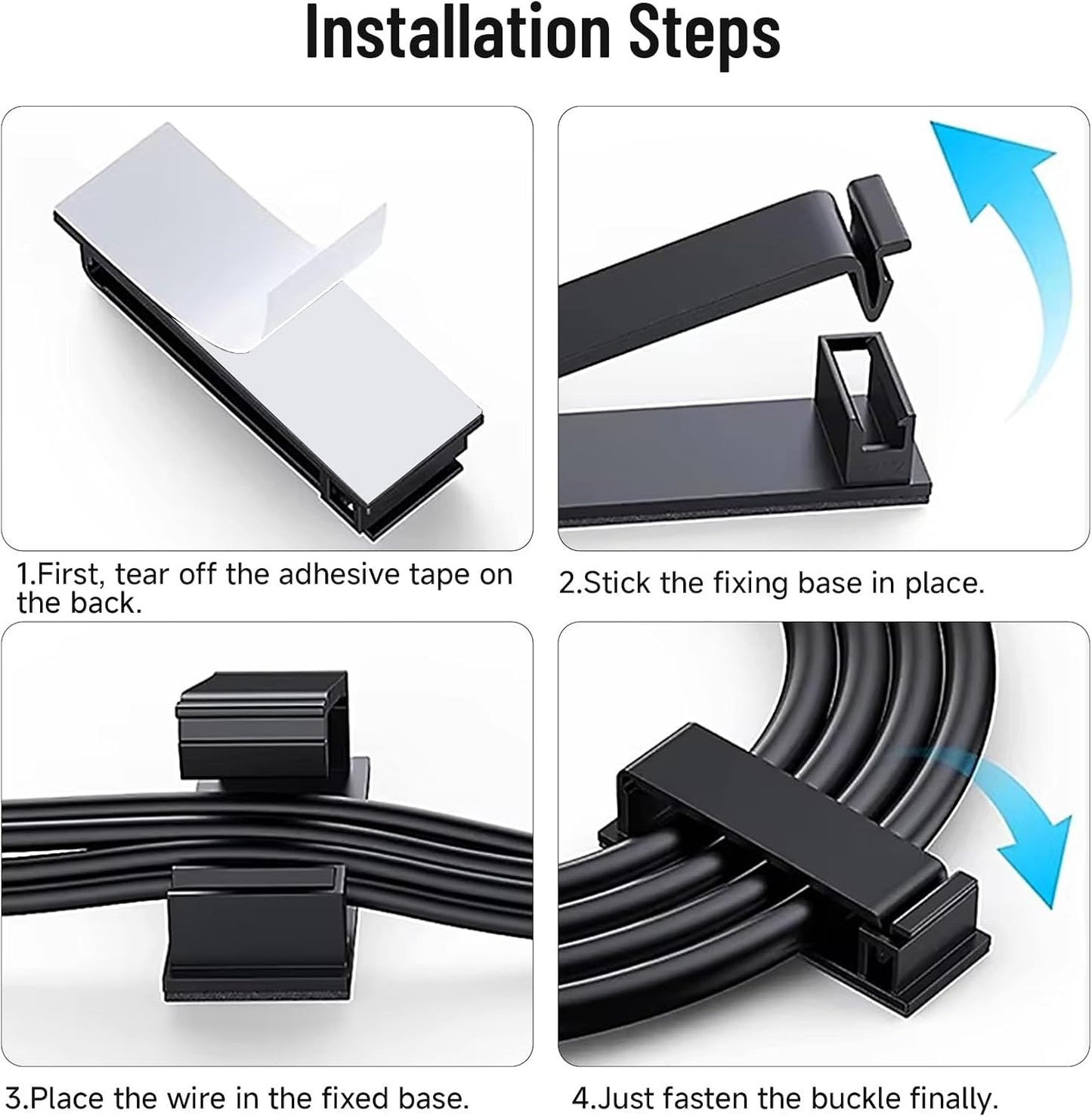 Installation Steps

1.First, tear off the adhesive tape on the back.

2.Stick the fixing base in place.

3.Place the wire in the fixed base.

4.Just fasten the buckle finally.