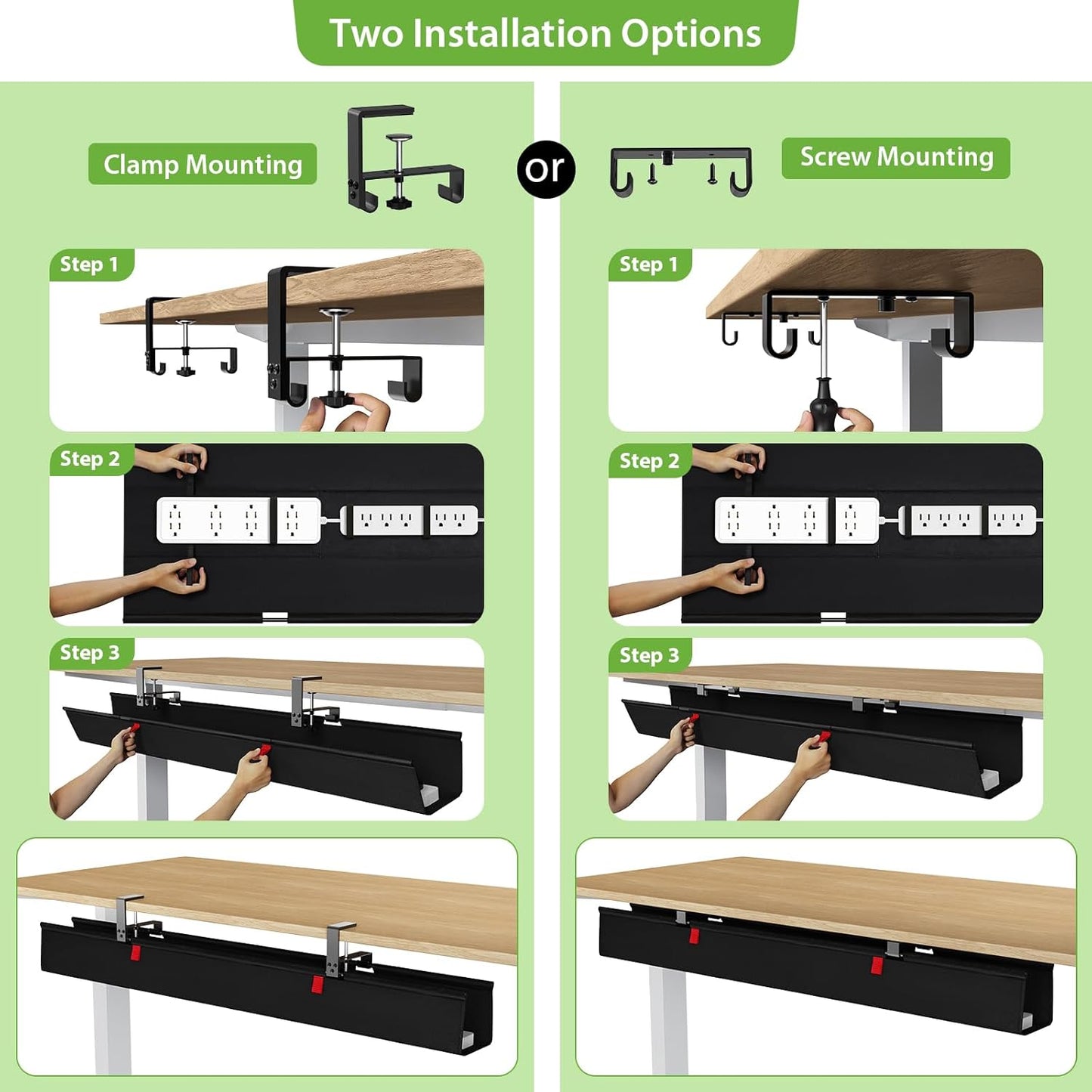 Two Installation Options

Clamp Mounting

or

Screw Mounting

Step 1

Step 2

Step 3

Step 1

Step 2

Step 3