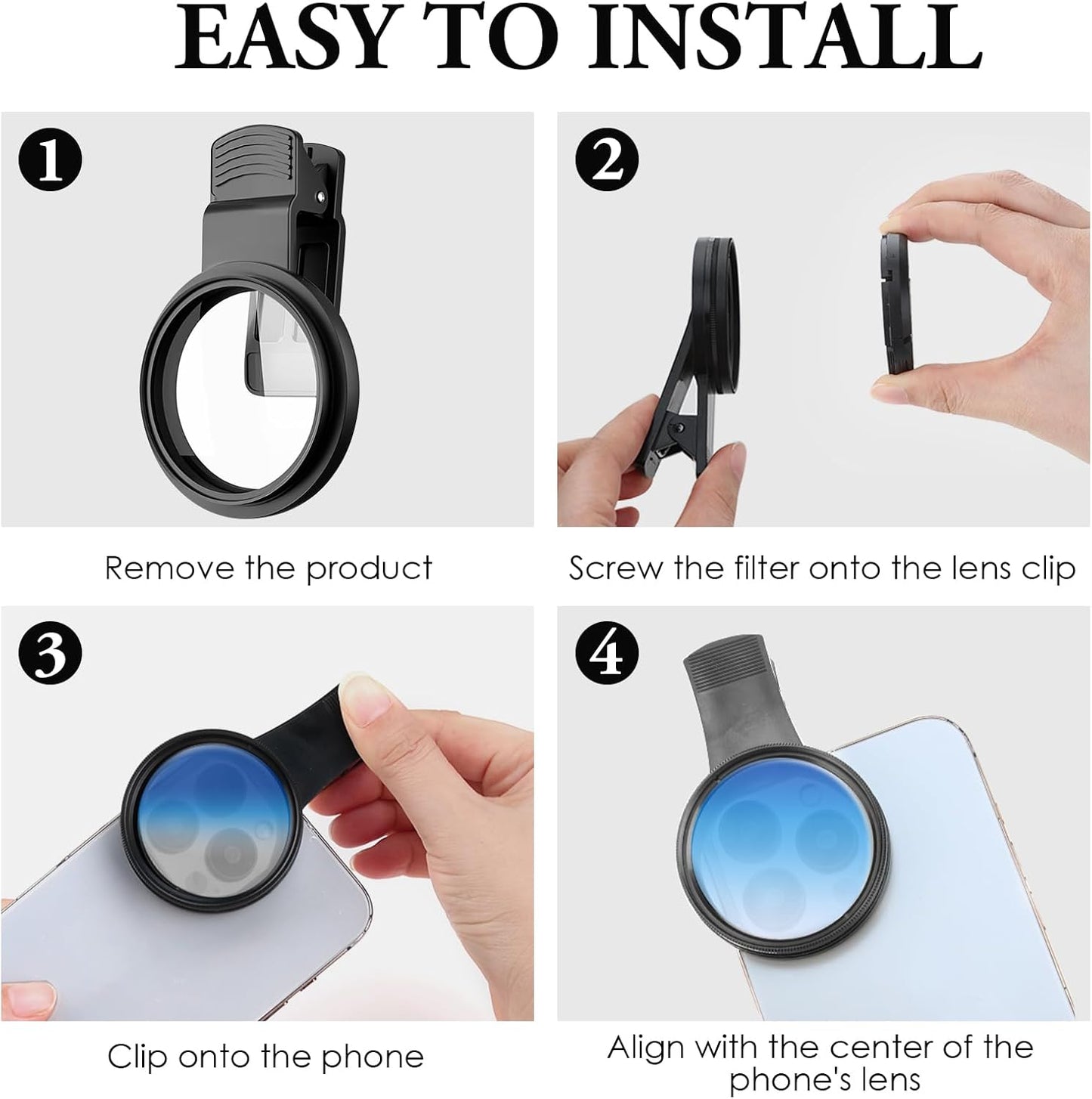 EASY TO INSTALL

1

Remove the product

2

Screw the filter onto the lens clip

3

Clip onto the phone

4

Align with the center of the phone's lens