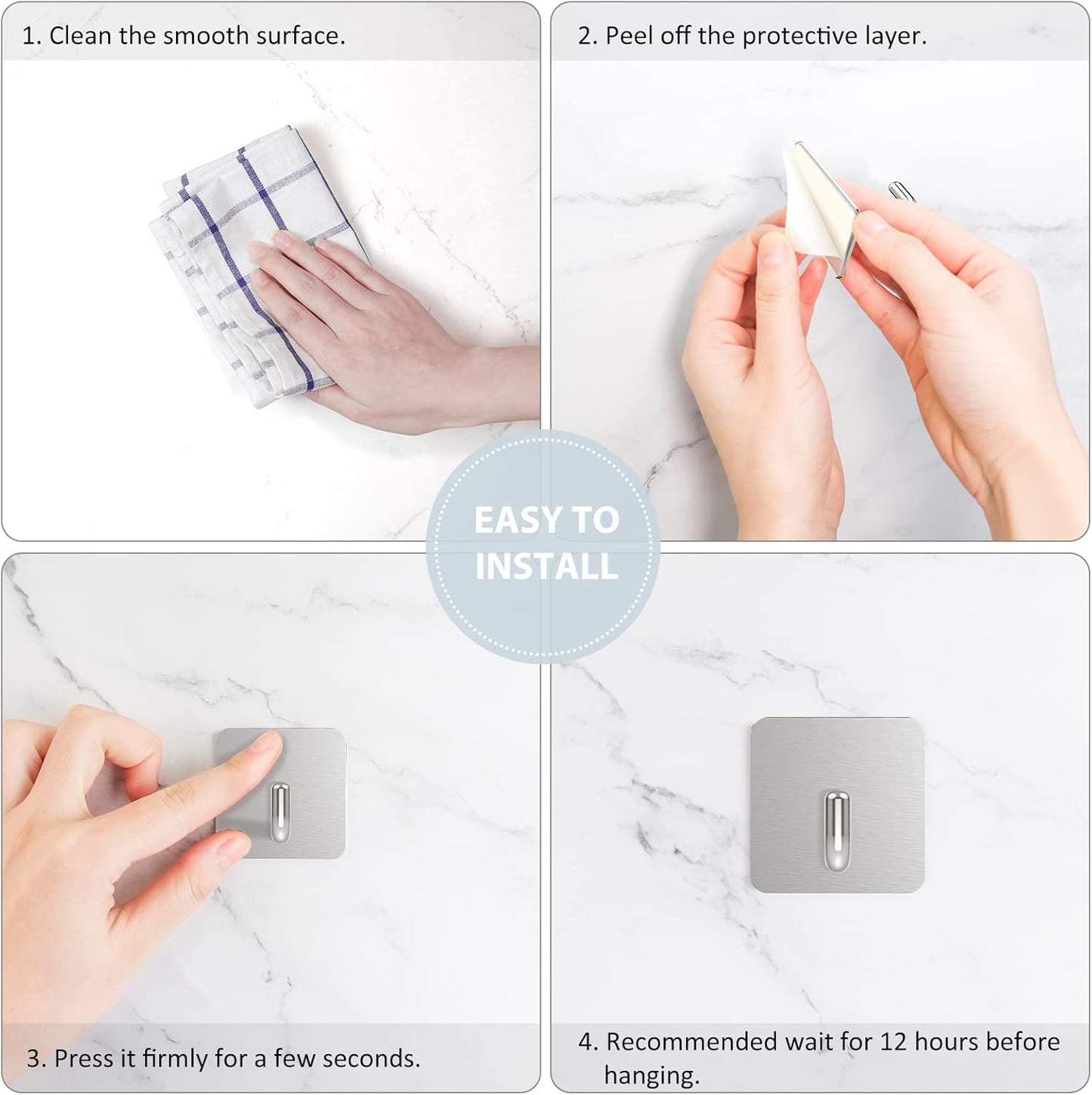 1. Clean the smooth surface.

2. Peel off the protective layer.

EASY TO INSTALL

3. Press it firmly for a few seconds.

4. Recommended wait for 12 hours before hanging.