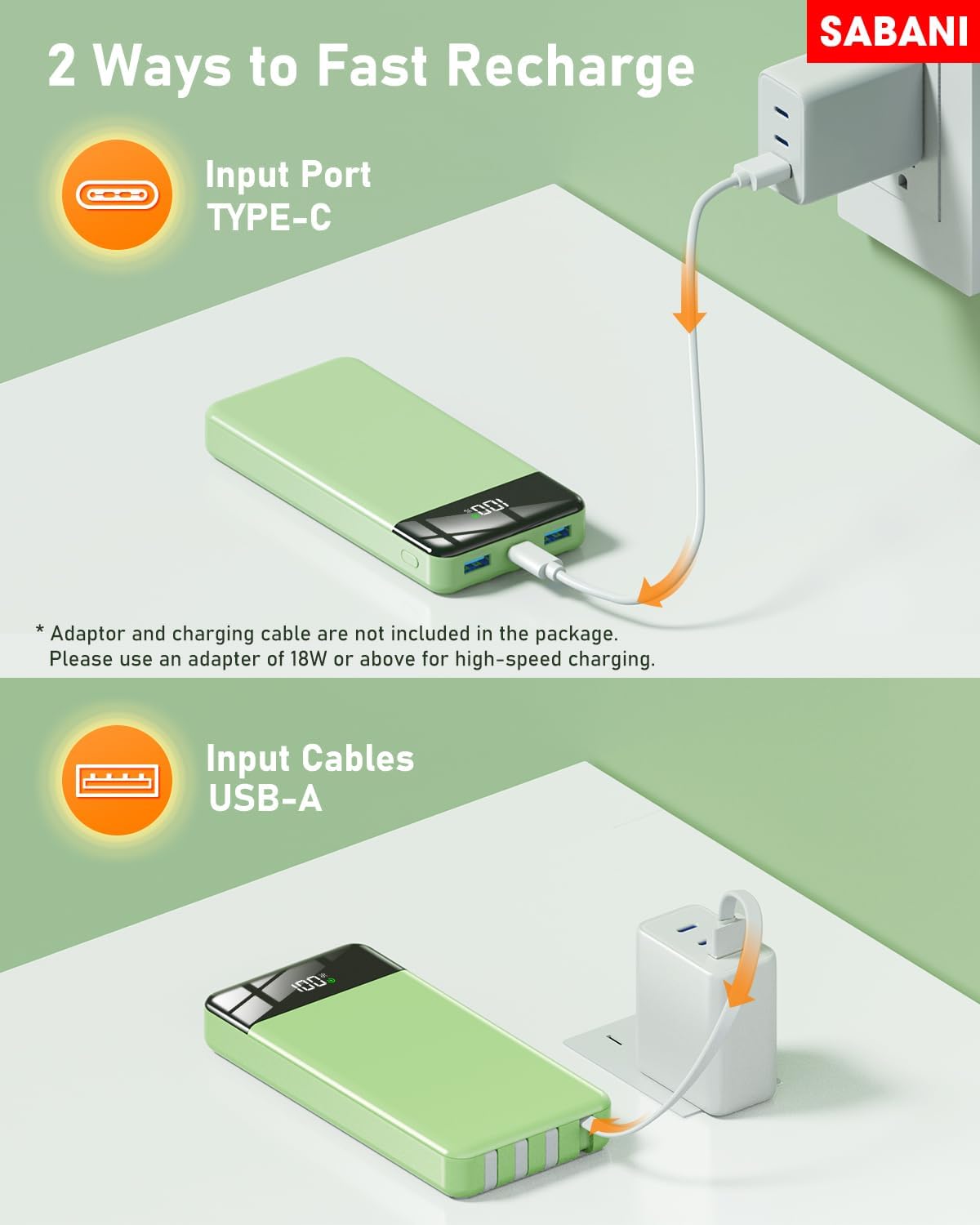 SABANI

2 Ways to Fast Recharge

Input Port
TYPE-C

100

* Adaptor and charging cable are not included in the package.
Please use an adapter of 18W or above for high-speed charging.

Input Cables
USB-A

100