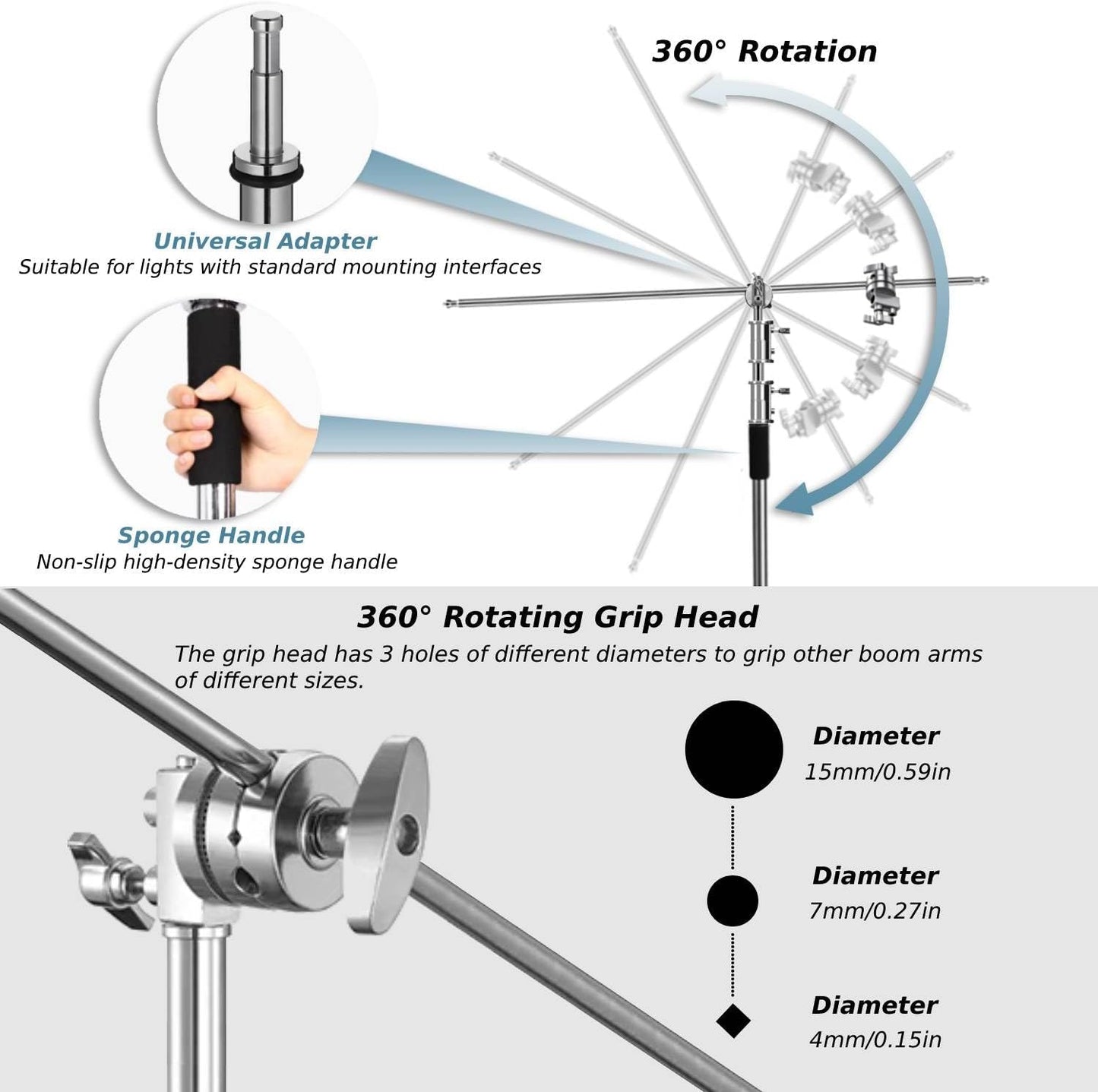 360° Rotation

Universal Adapter
Suitable for lights with standard mounting interfaces

Sponge Handle
Non-slip high-density sponge handle

360° Rotating Grip Head
The grip head has 3 holes of different diameters to grip other boom arms of different sizes.

Diameter
15mm/0.59in

Diameter
7mm/0.27in

Diameter
4mm/0.15in