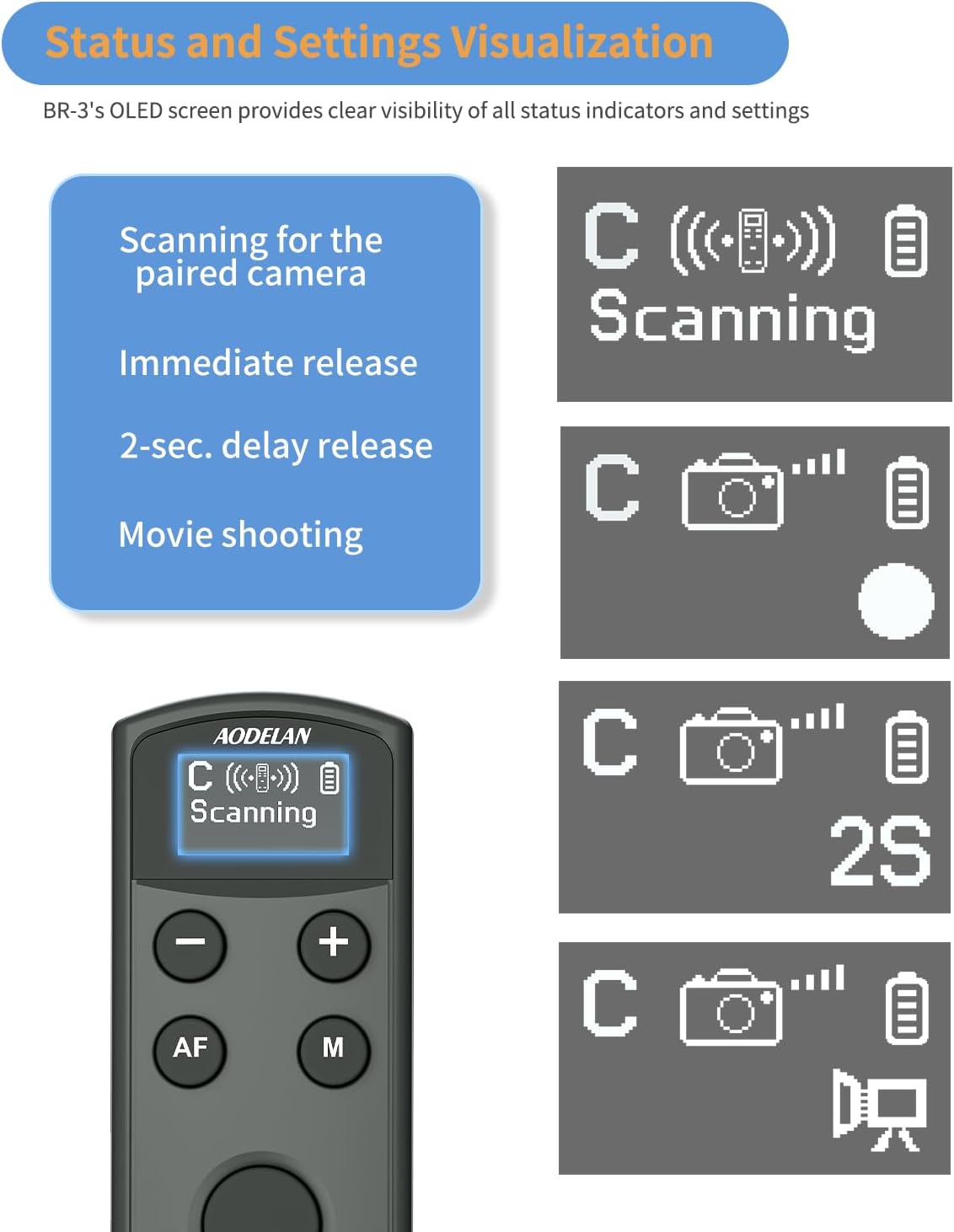 Status and Settings Visualization

BR-3's OLED screen provides clear visibility of all status indicators and settings

Scanning for the paired camera

Immediate release

2-sec. delay release

Movie shooting

C
Scanning

C

C
2S

C

AODELAN
C
Scanning

−
+
AF
M